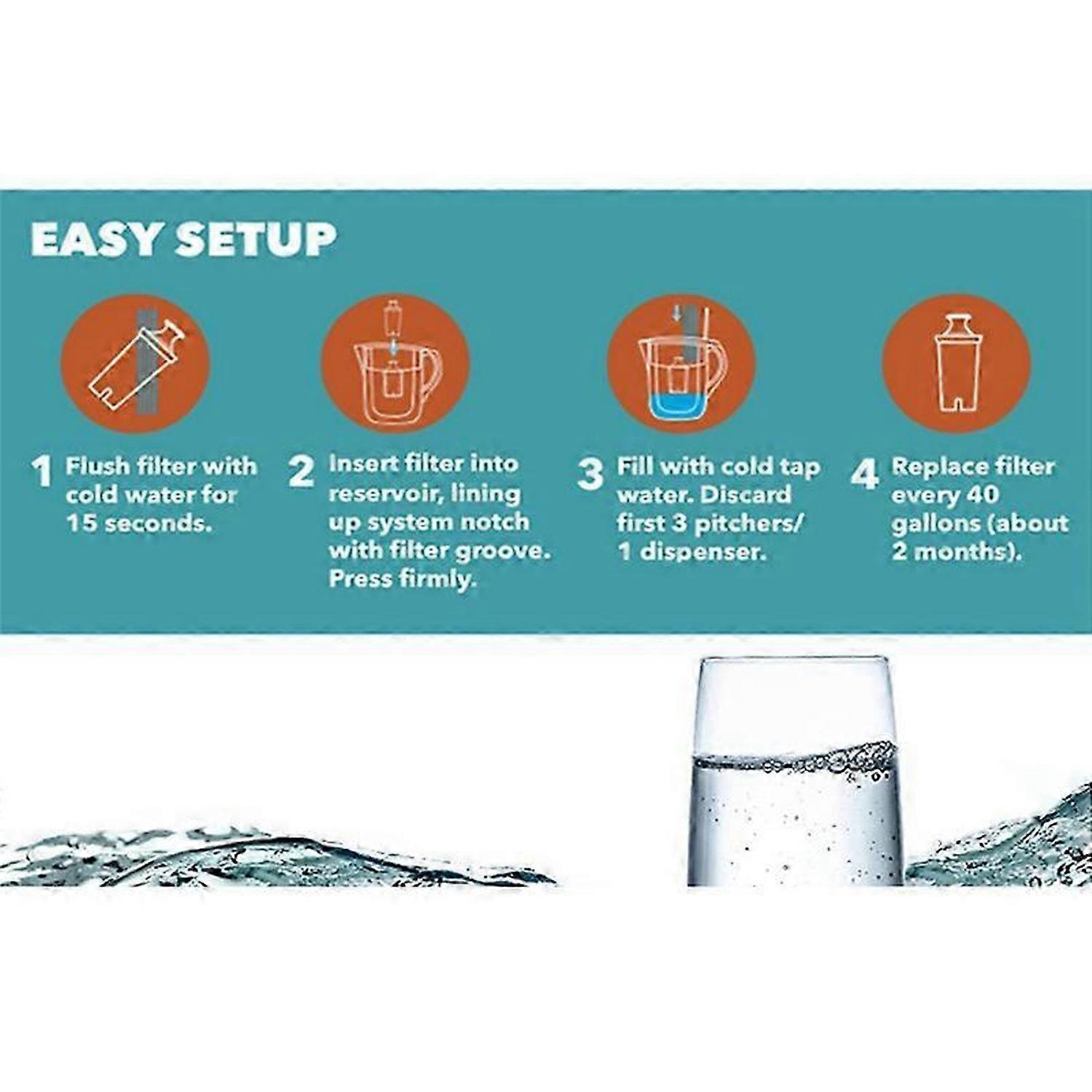 EASY SETUP

1 Flush filter with cold water for 15 seconds.

2 Insert filter into reservoir, lining up system notch with filter groove. Press firmly.

3 Fill with cold tap water. Discard first 3 pitchers/ 1 dispenser.

4 Replace filter every 40 gallons (about 2 months).