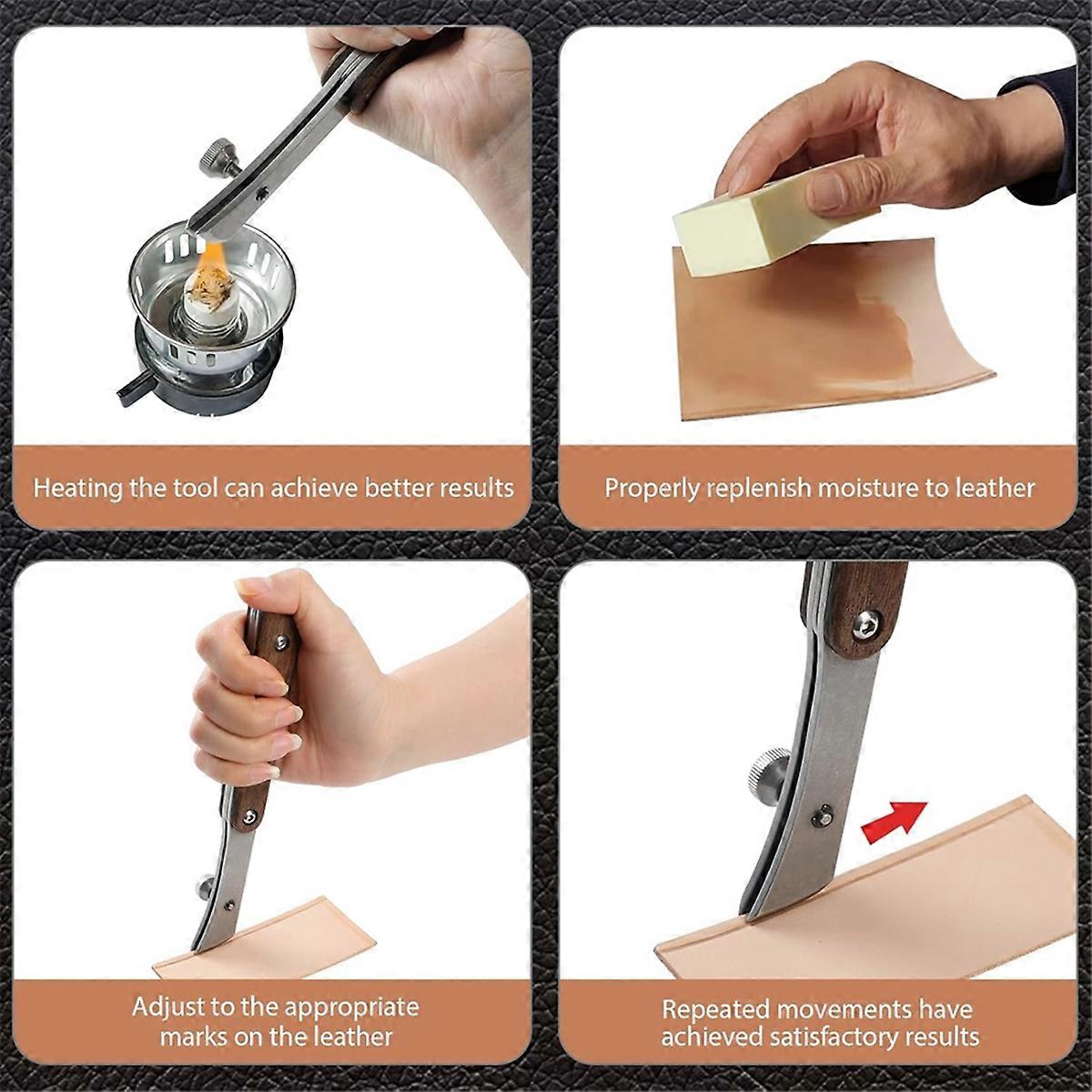 Heating the tool can achieve better results

Properly replenish moisture to leather

Adjust to the appropriate marks on the leather

Repeated movements have achieved satisfactory results