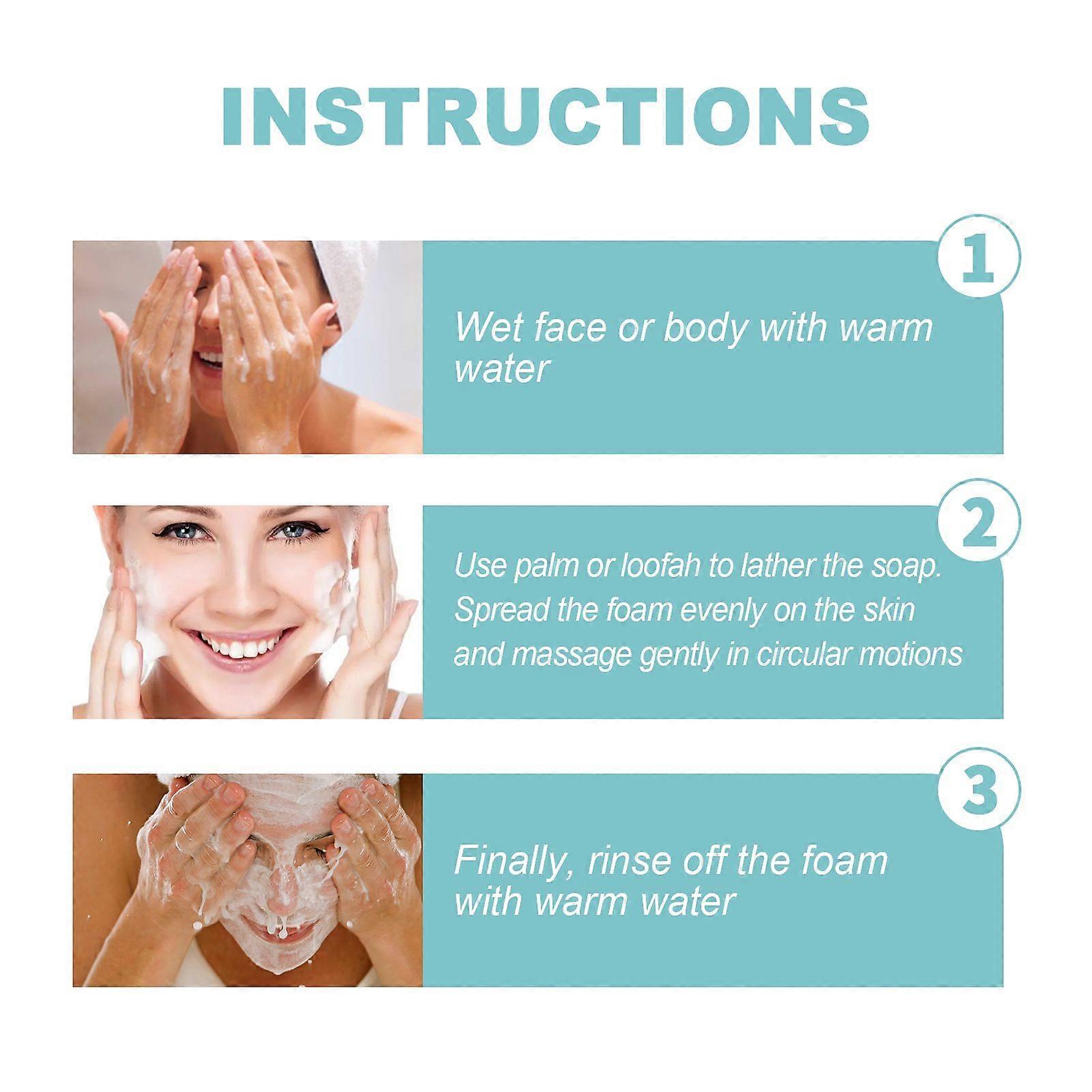 INSTRUCTIONS

1

Wet face or body with warm water

2

Use palm or loofah to lather the soap. Spread the foam evenly on the skin and massage gently in circular motions

3

Finally, rinse off the foam with warm water