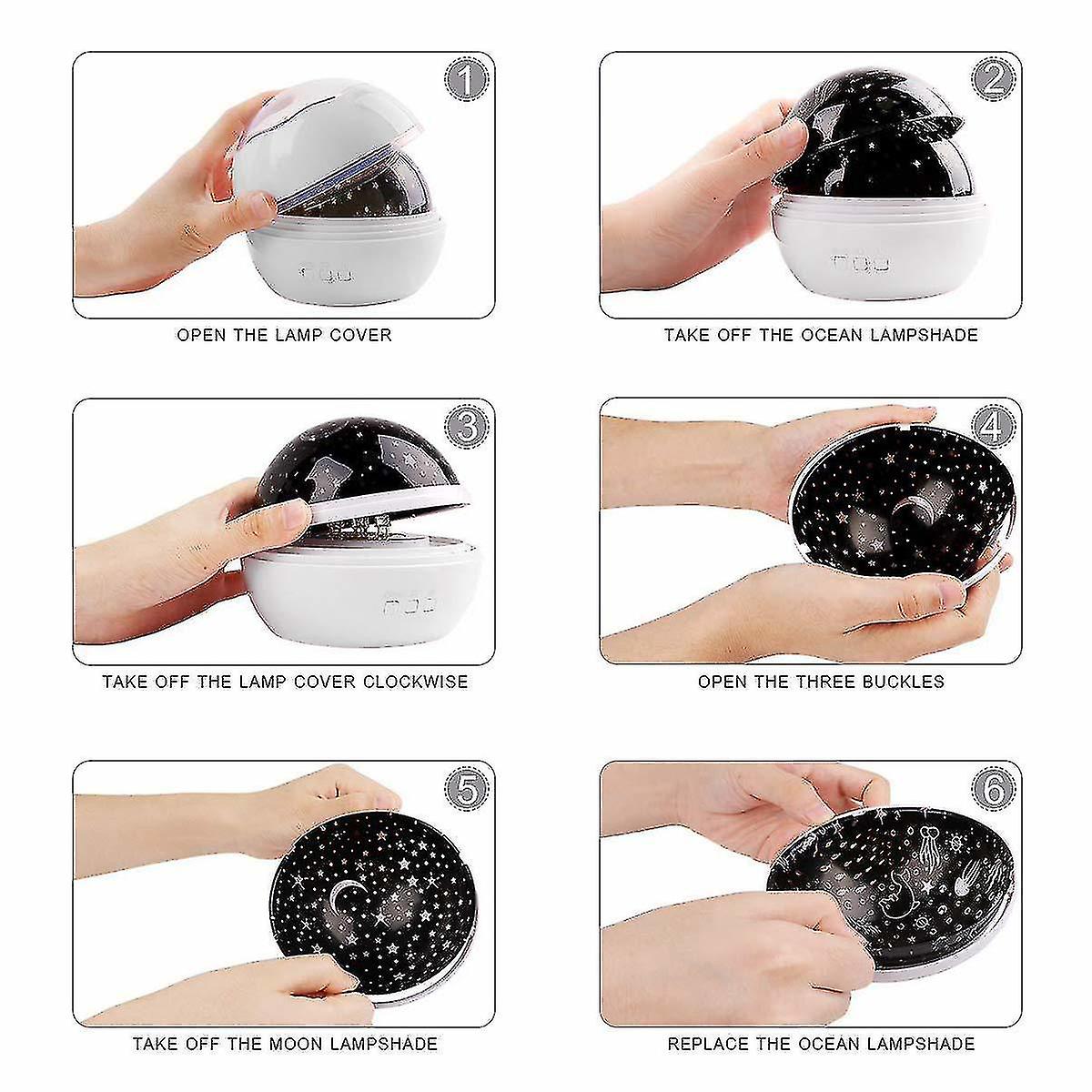 1

OPEN THE LAMP COVER

2

TAKE OFF THE OCEAN LAMPSHADE

3

TAKE OFF THE LAMP COVER CLOCKWISE

4

OPEN THE THREE BUCKLES

5

TAKE OFF THE MOON LAMPSHADE

6

REPLACE THE OCEAN LAMPSHADE