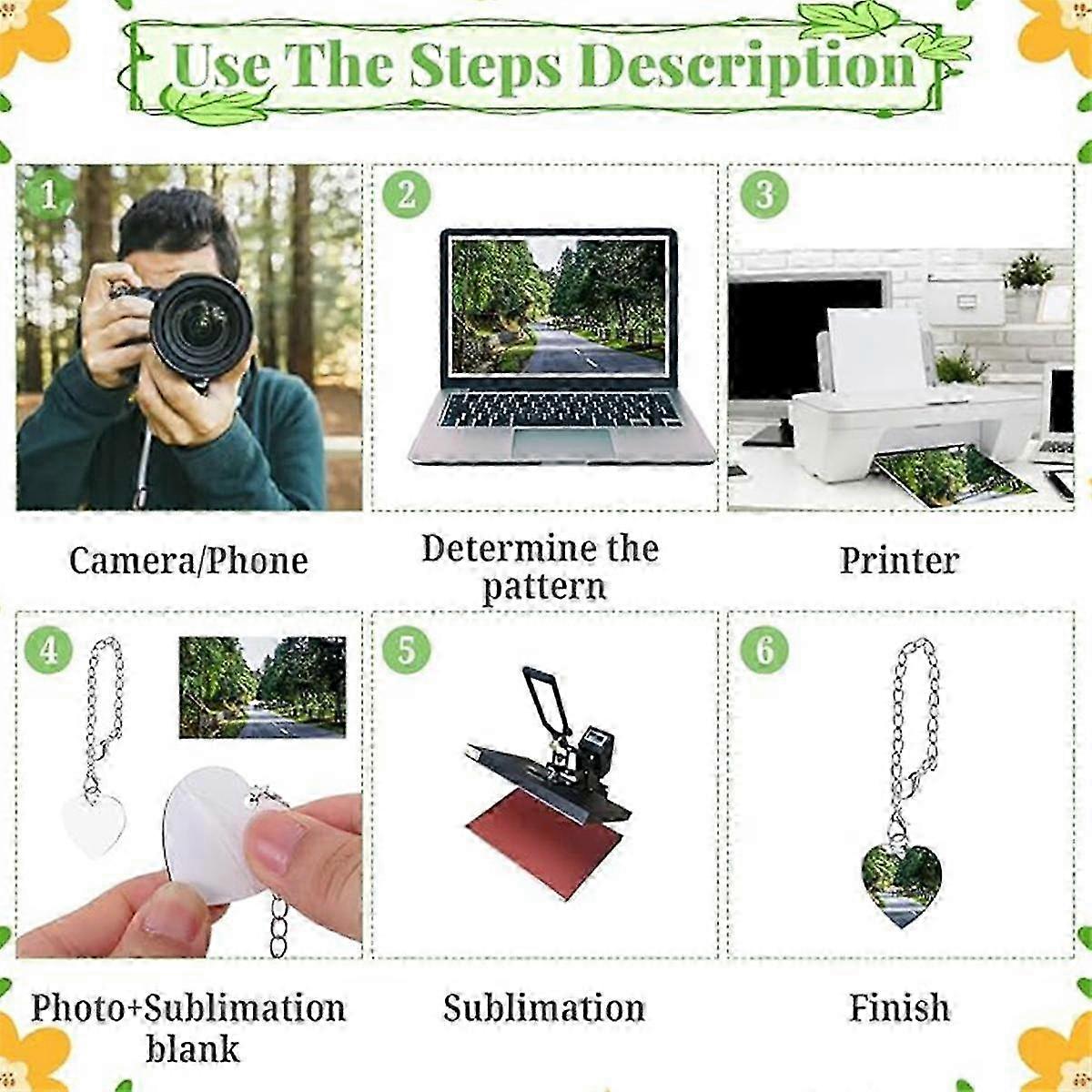 Use The Steps Description

1

Camera/Phone

2

Determine the pattern

3

Printer

4

Photo+Sublimation blank

5

Sublimation

6

Finish