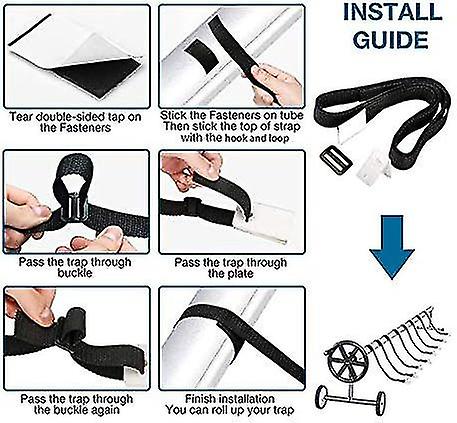 INSTALL GUIDE

Tear double-sided tap on the Fasteners

Stick the Fasteners on tube Then stick the top of strap with the hook and loop

Pass the trap through buckle

Pass the trap through the plate

Pass the trap through the buckle again

Finish installation You can roll up your trap