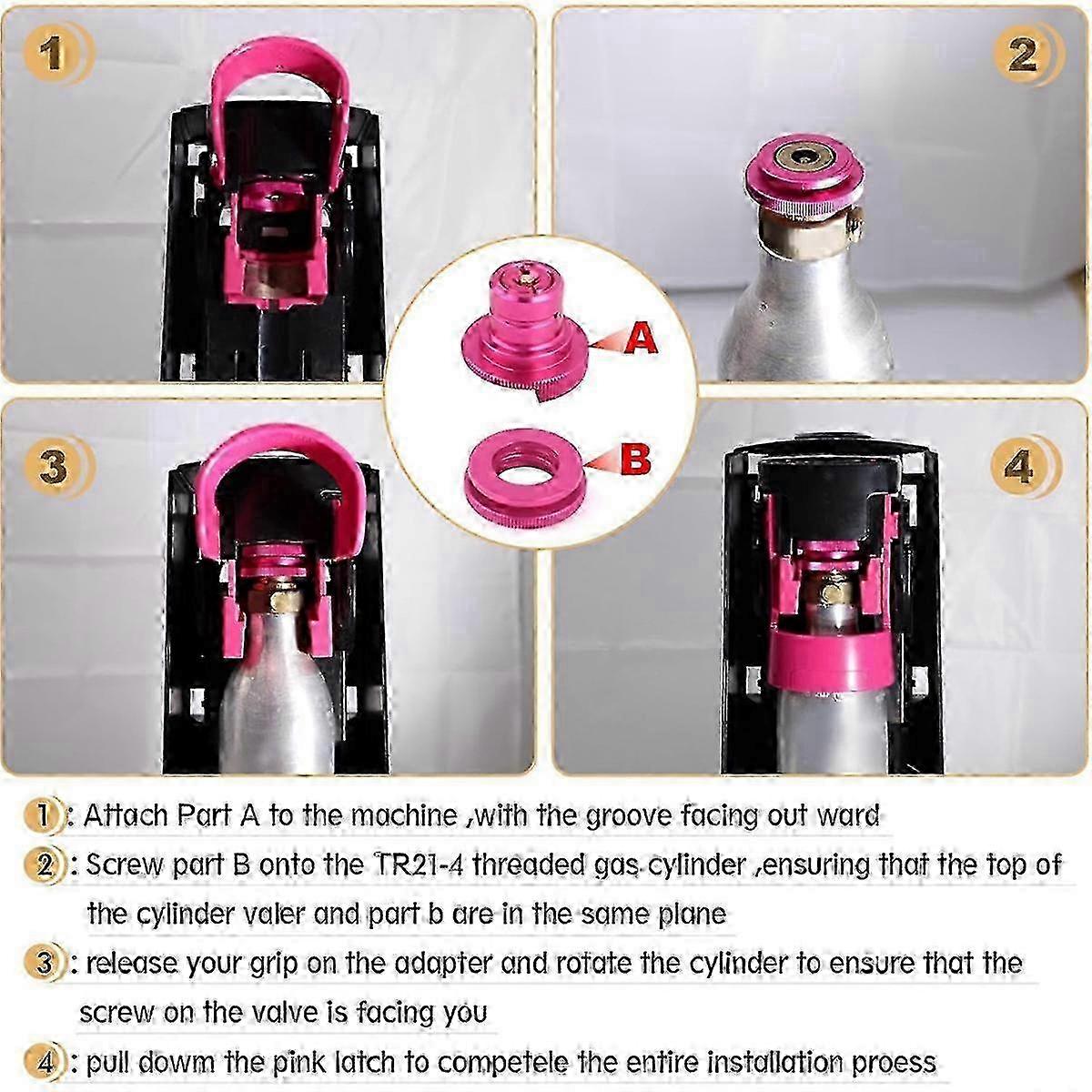 1

2

A

B

3

4

1 : Attach Part A to the machine ,with the groove facing out ward

2 : Screw part B onto the TR21-4 threaded gas cylinder ,ensuring that the top of the cylinder valer and part b are in the same plane

3 : release your grip on the adapter and rotate the cylinder to ensure that the screw on the valve is facing you

4 : pull dowm the pink latch to competele the entire installation proess