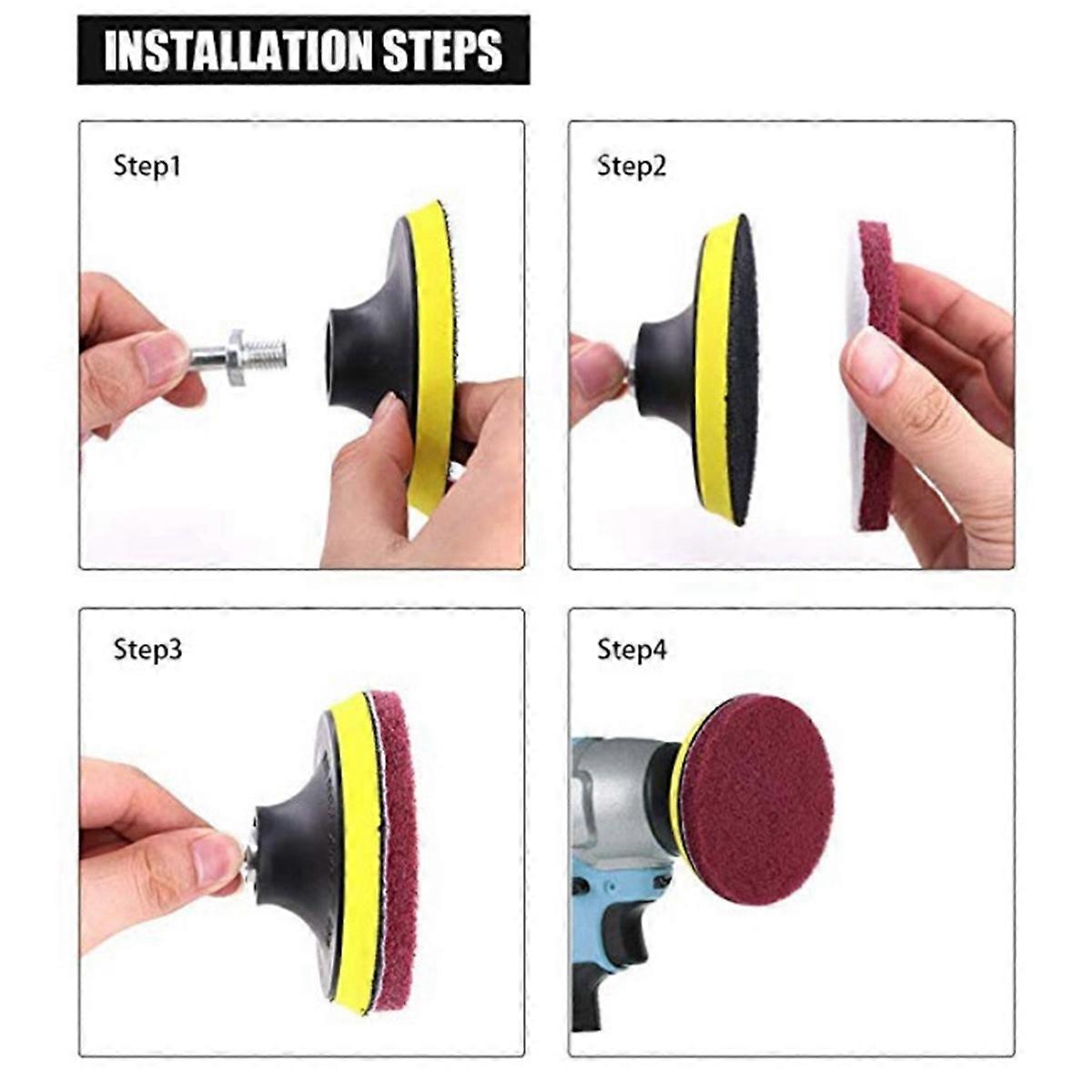 INSTALLATION STEPS

Step1

Step2

Step3

Step4