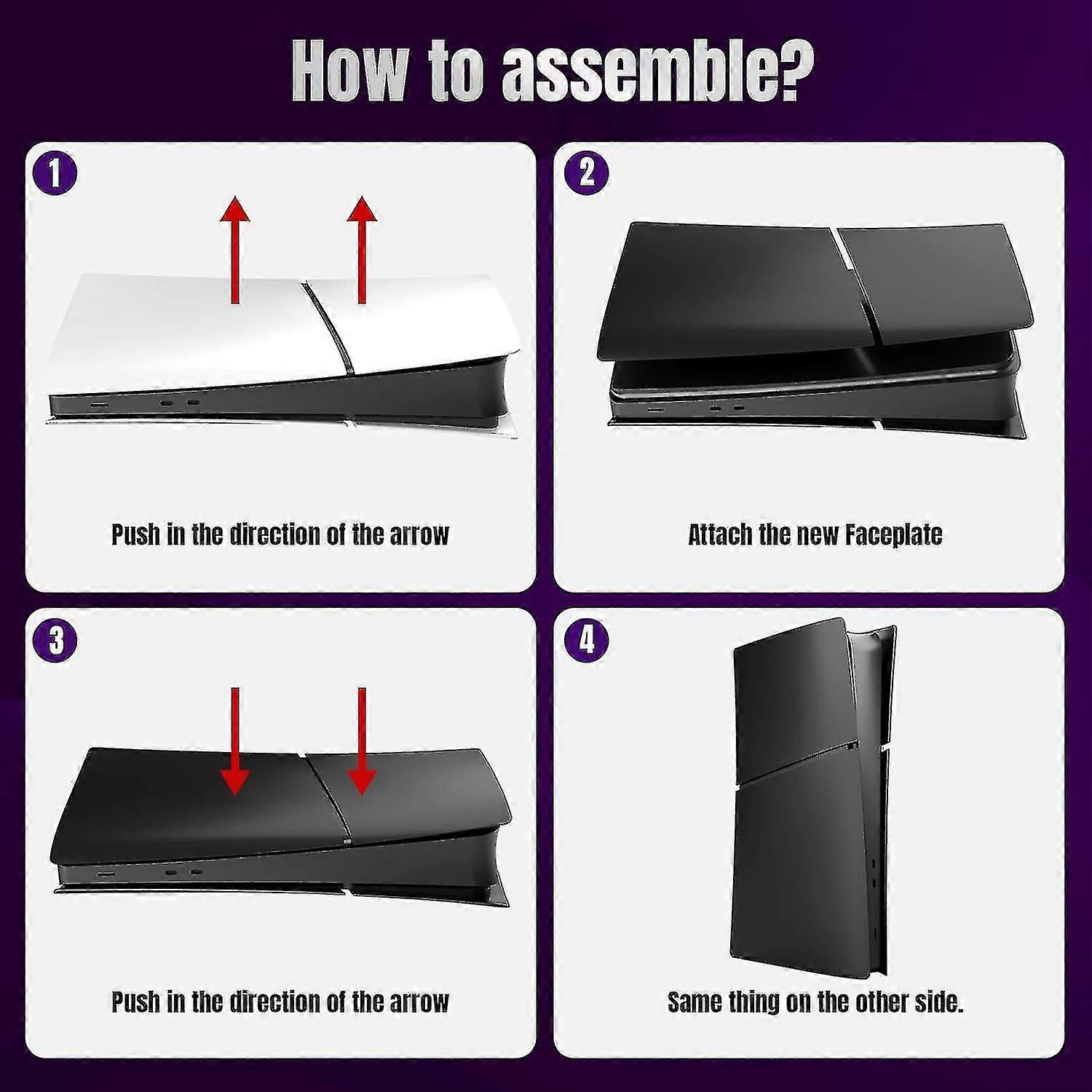 How to assemble?

1

Push in the direction of the arrow

2

Attach the new Faceplate

3

Push in the direction of the arrow

4

Same thing on the other side.