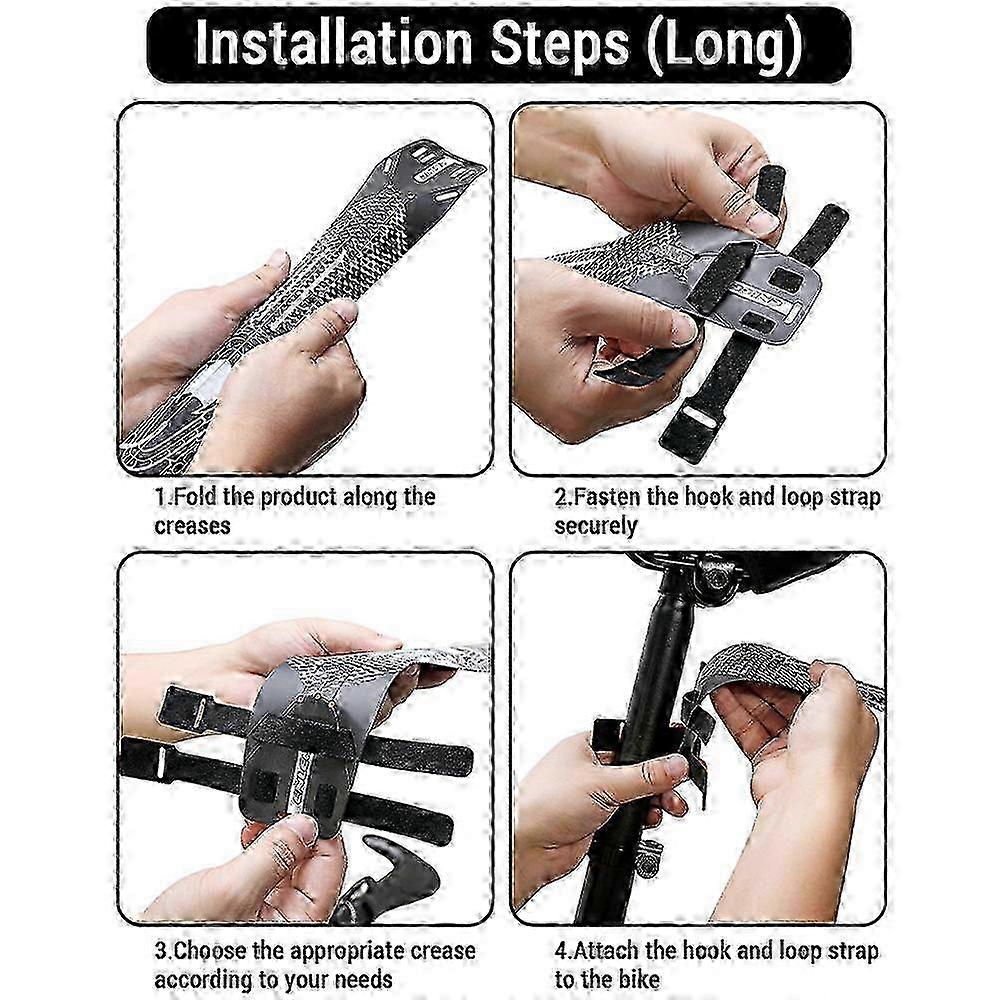 Installation Steps (Long)

1.Fold the product along the creases

2.Fasten the hook and loop strap securely

3.Choose the appropriate crease according to your needs

4.Attach the hook and loop strap to the bike