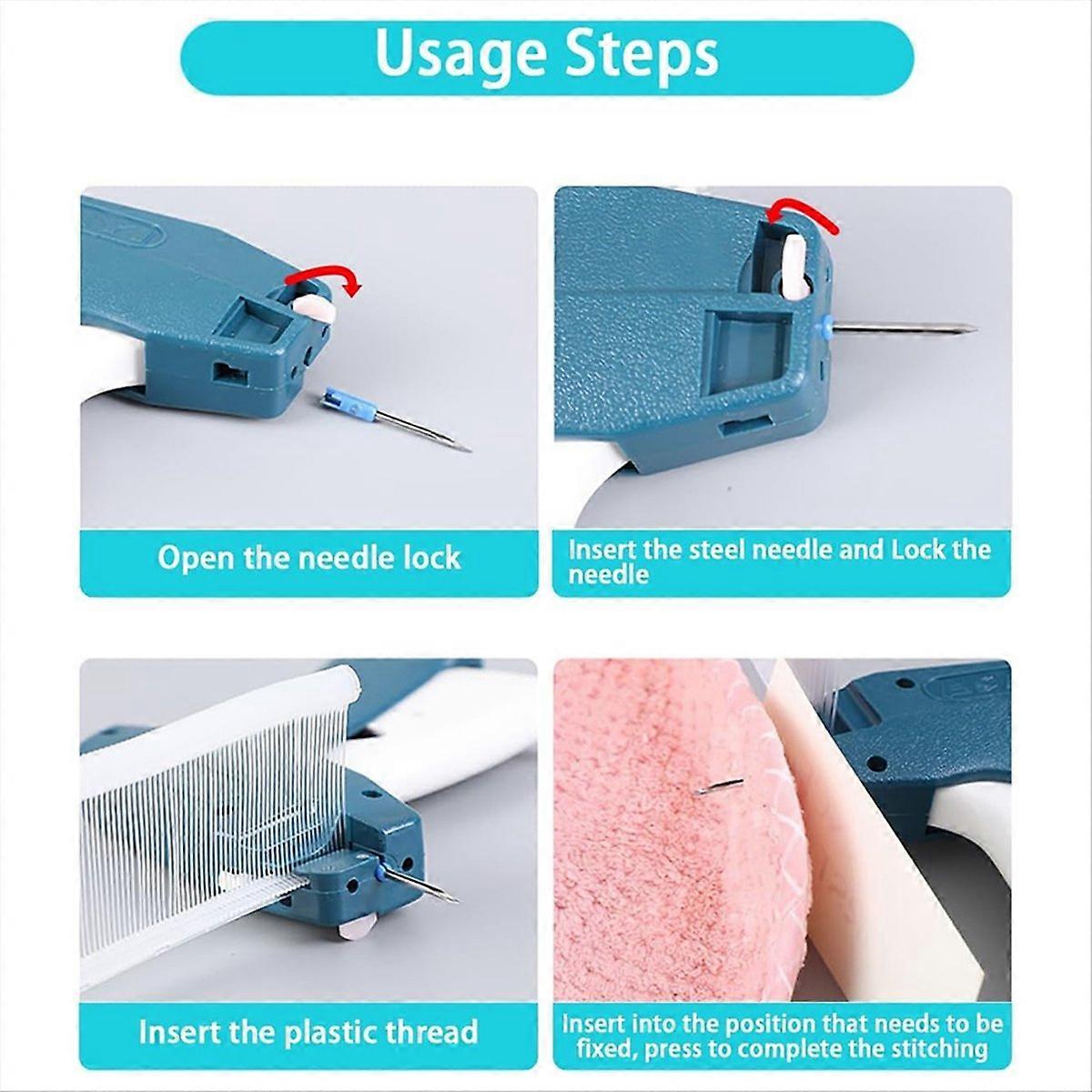 Usage Steps

Open the needle lock

Insert the steel needle and Lock the needle

Insert the plastic thread

Insert into the position that needs to be fixed, press to complete the stitching