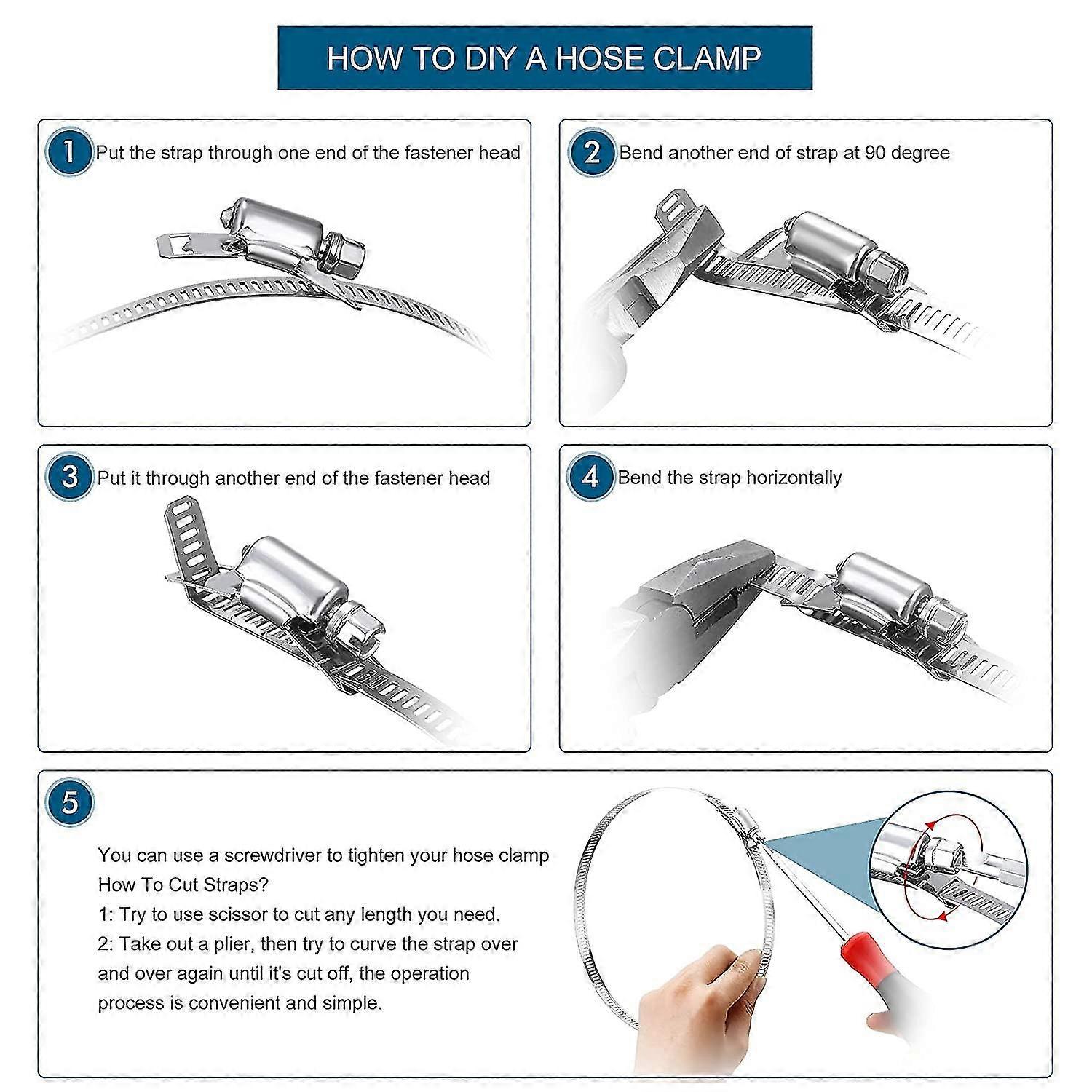 HOW TO DIY A HOSE CLAMP

1 Put the strap through one end of the fastener head

2 Bend another end of strap at 90 degree

3 Put it through another end of the fastener head

4 Bend the strap horizontally

5

You can use a screwdriver to tighten your hose clamp
How To Cut Straps?
1: Try to use scissor to cut any length you need.
2: Take out a plier, then try to curve the strap over and over again until it's cut off, the operation process is convenient and simple.