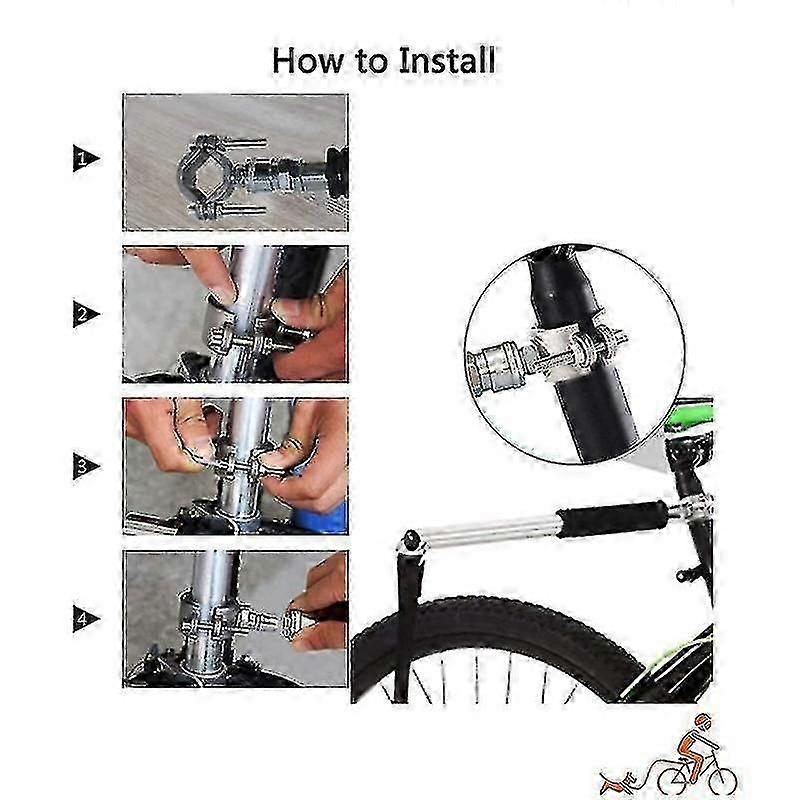 How to Install

1

2

3

4