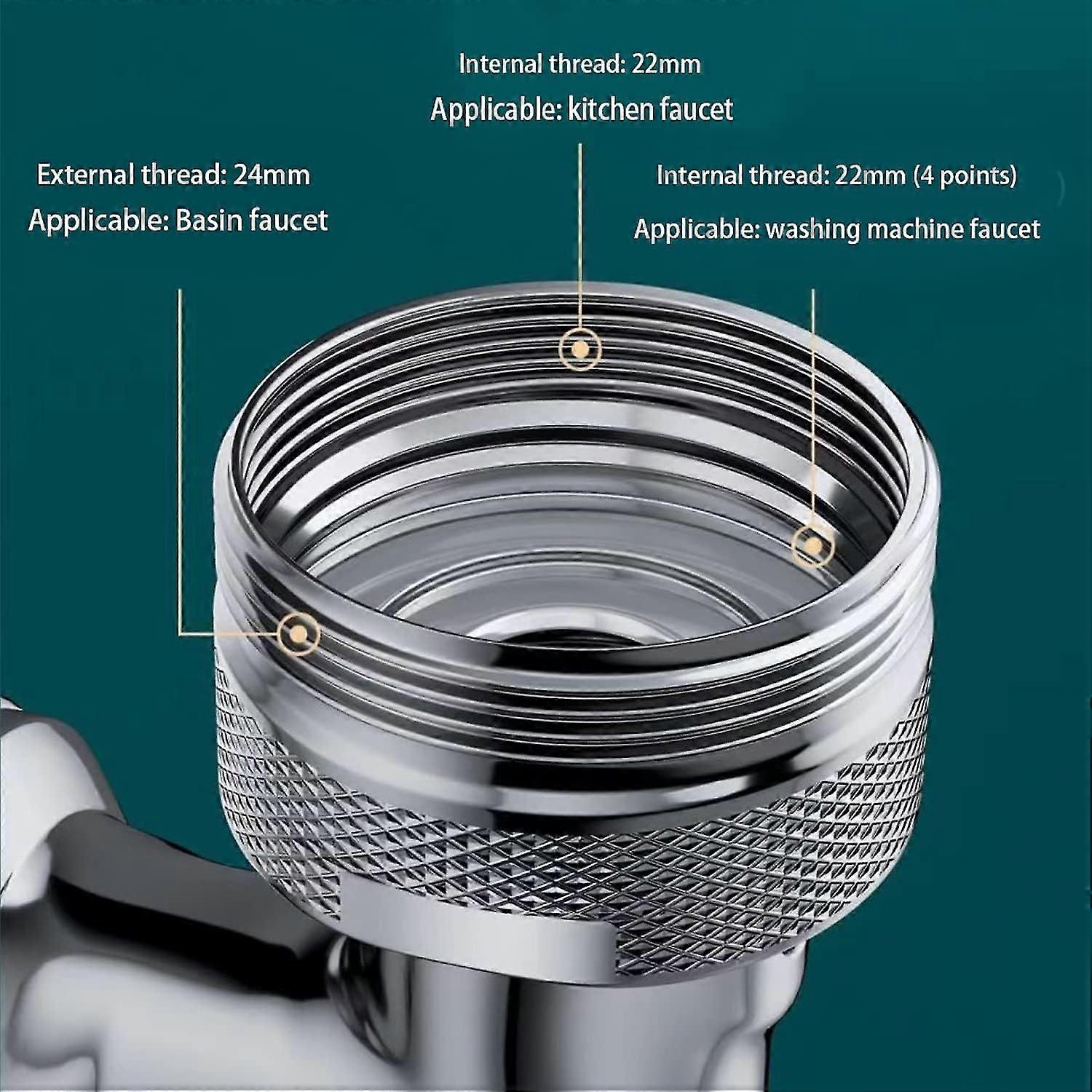 Internal thread: 22mm
Applicable: kitchen faucet

External thread: 24mm
Applicable: Basin faucet

Internal thread: 22mm (4 points)
Applicable: washing machine faucet