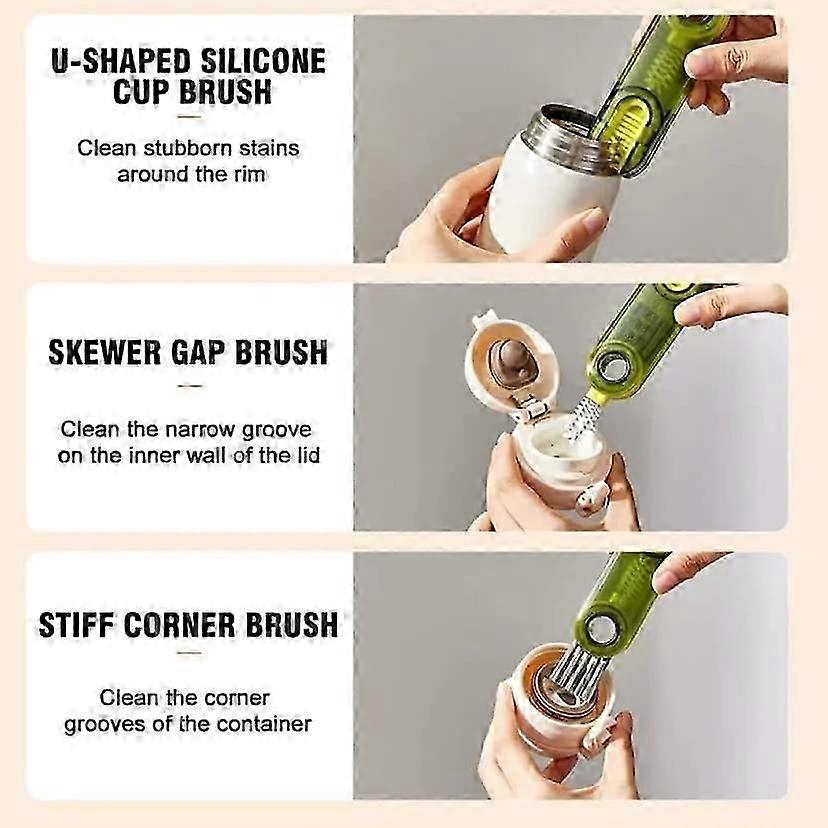 U-SHAPED SILICONE CUP BRUSH

Clean stubborn stains around the rim

SKEWER GAP BRUSH

Clean the narrow groove on the inner wall of the lid

STIFF CORNER BRUSH

Clean the corner grooves of the container