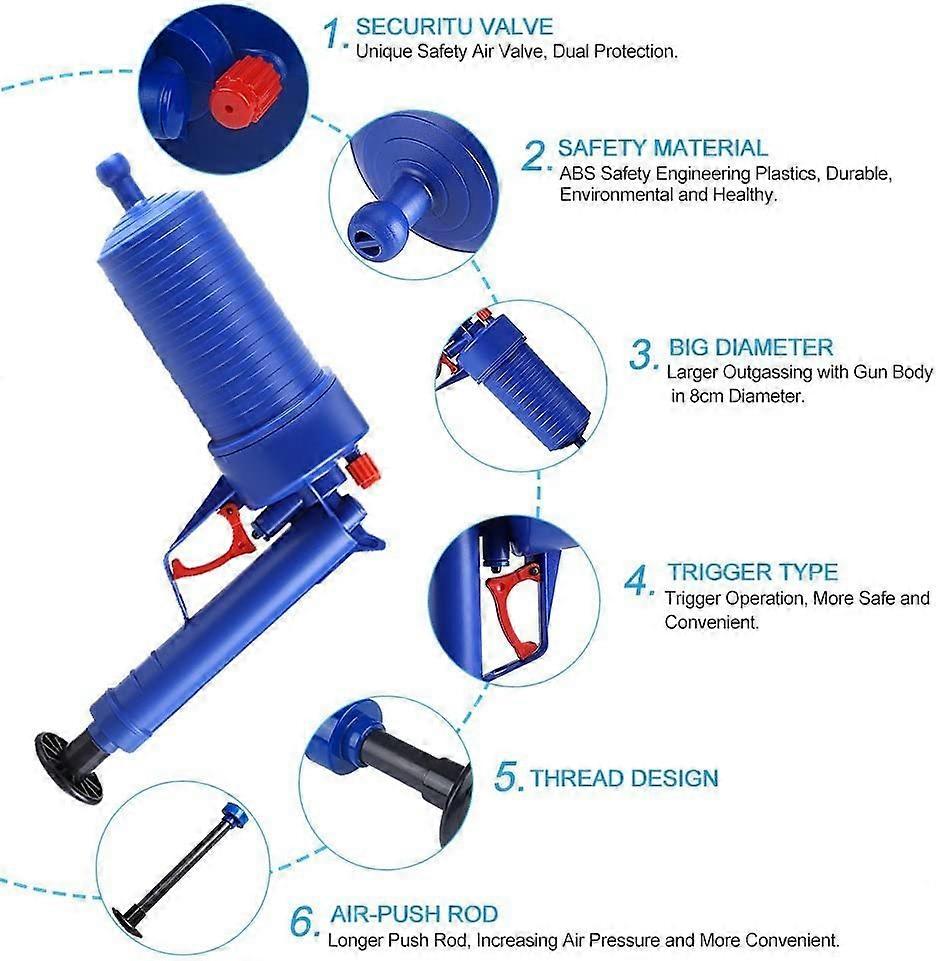 1. SECURITU VALVE
Unique Safety Air Valve, Dual Protection.

2. SAFETY MATERIAL
ABS Safety Engineering Plastics, Durable, Environmental and Healthy.

3. BIG DIAMETER
Larger Outgassing with Gun Body in 8cm Diameter.

4. TRIGGER TYPE
Trigger Operation, More Safe and Convenient.

5. THREAD DESIGN

6. AIR-PUSH ROD
Longer Push Rod, Increasing Air Pressure and More Convenient.