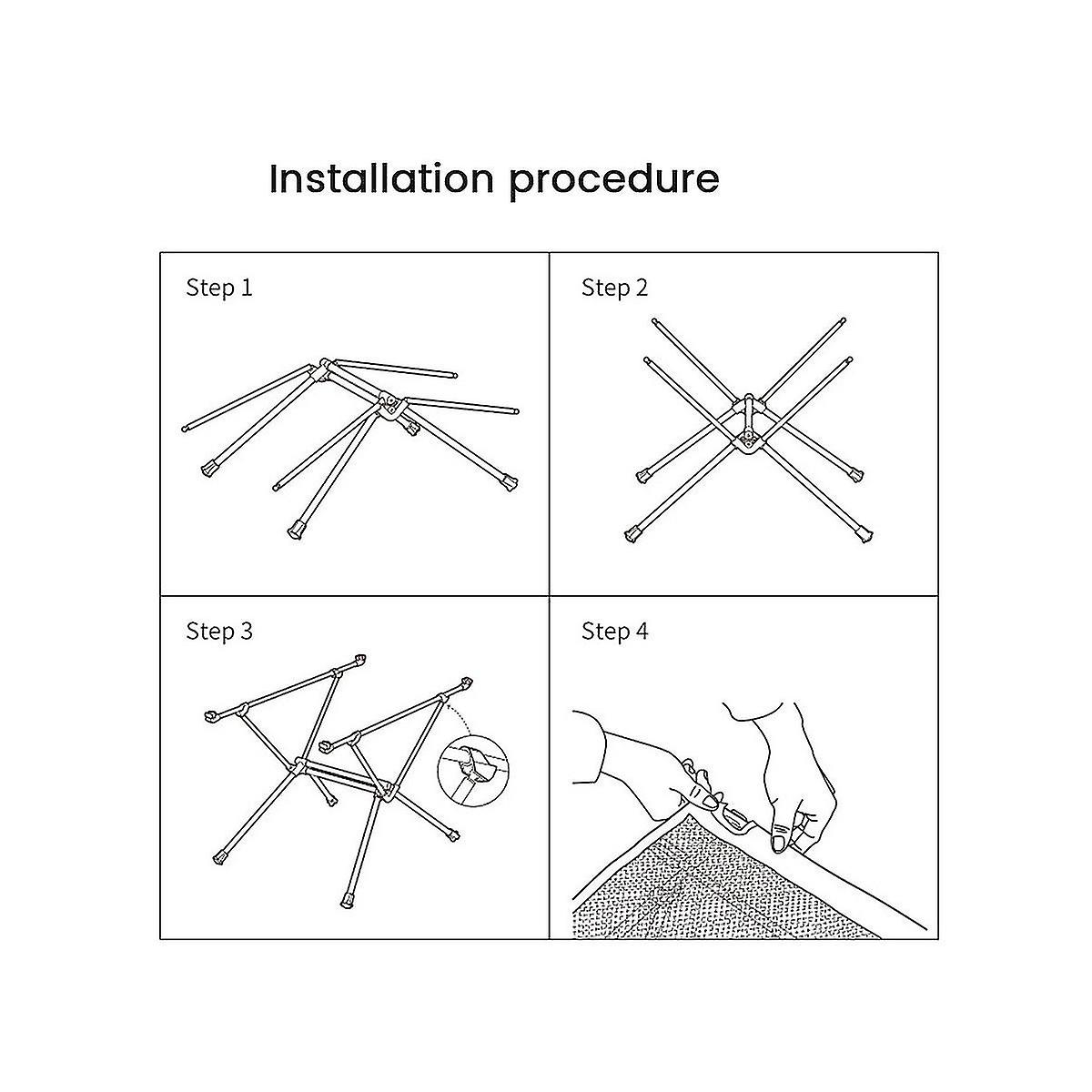 Installation procedure

Step 1

Step 2

Step 3

Step 4