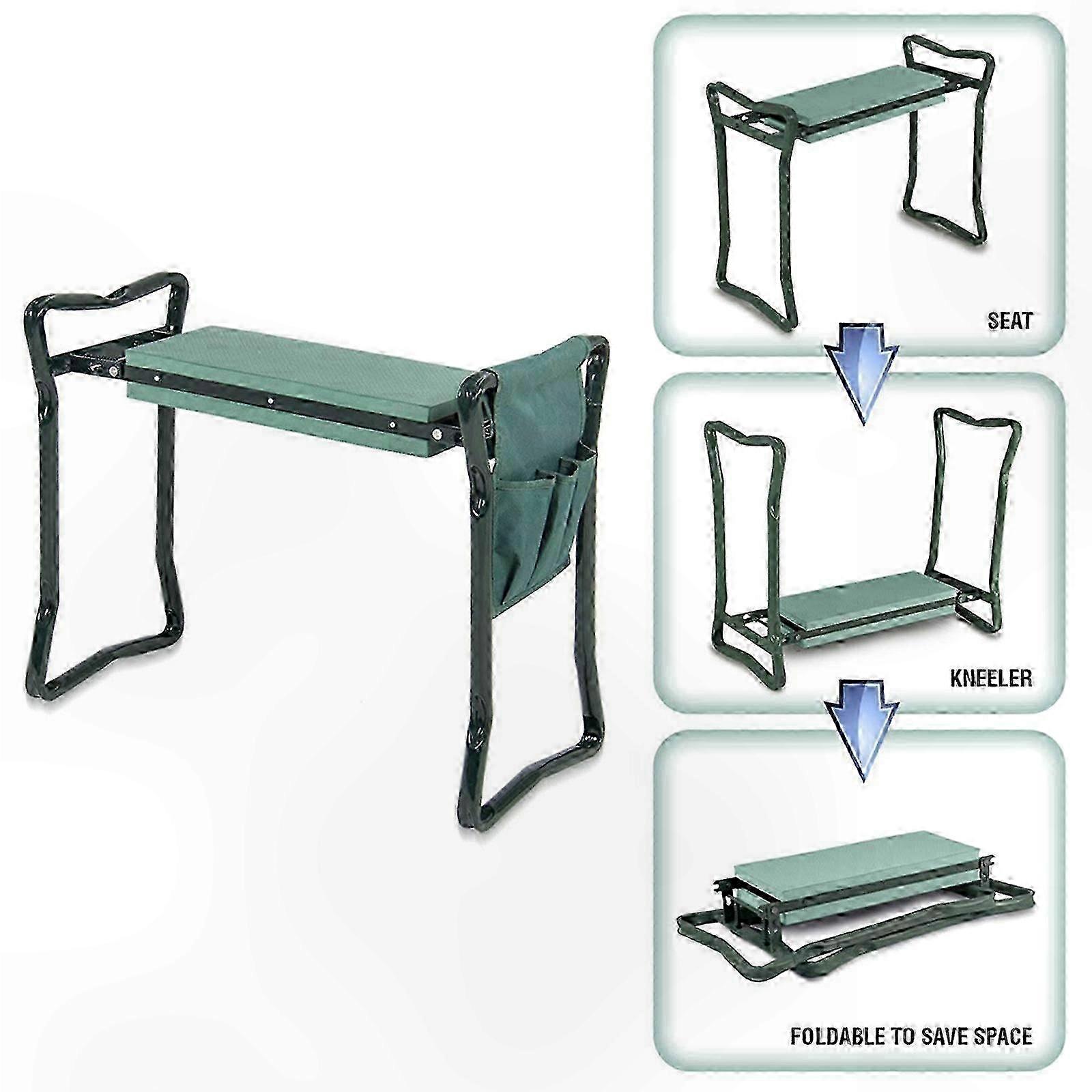 SEAT

KNEELER

FOLDABLE TO SAVE SPACE