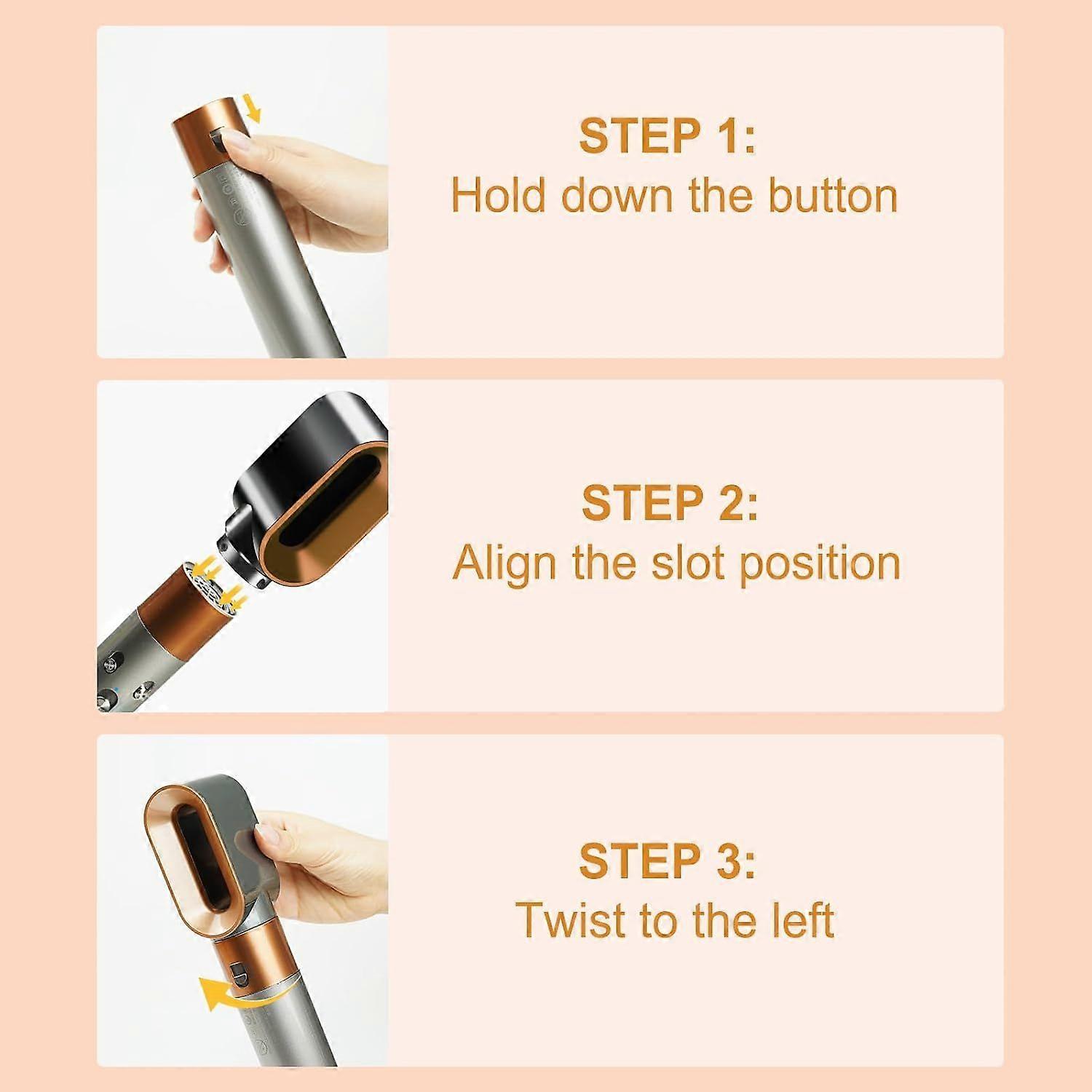 STEP 1:
Hold down the button

STEP 2:
Align the slot position

STEP 3:
Twist to the left