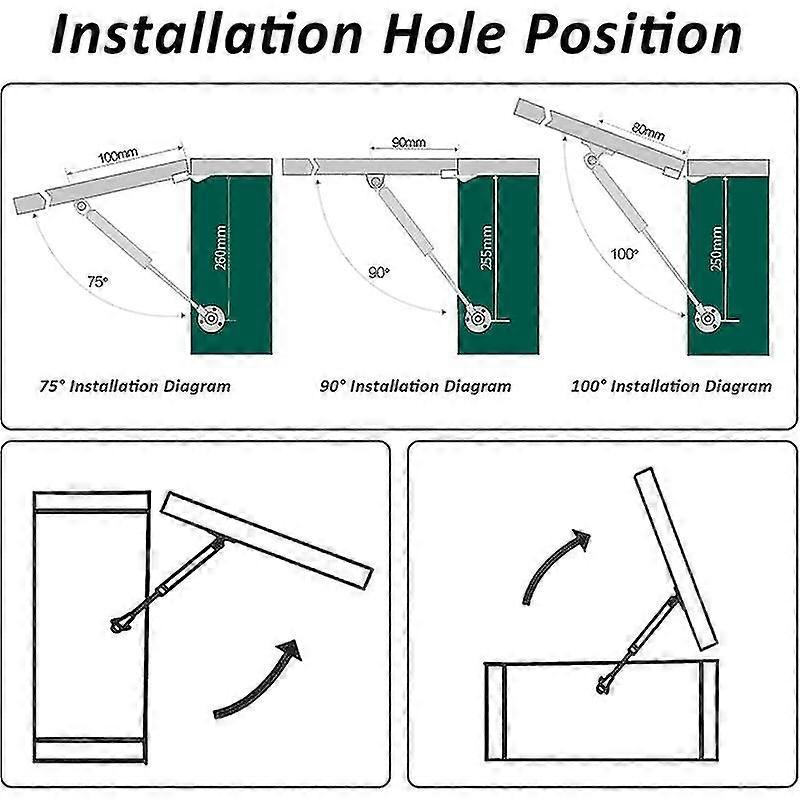 Installation Hole Position

100mm

260mm

75°

75° Installation Diagram

90mm

255mm

90°

90° Installation Diagram

80mm

250mm

100°

100° Installation Diagram