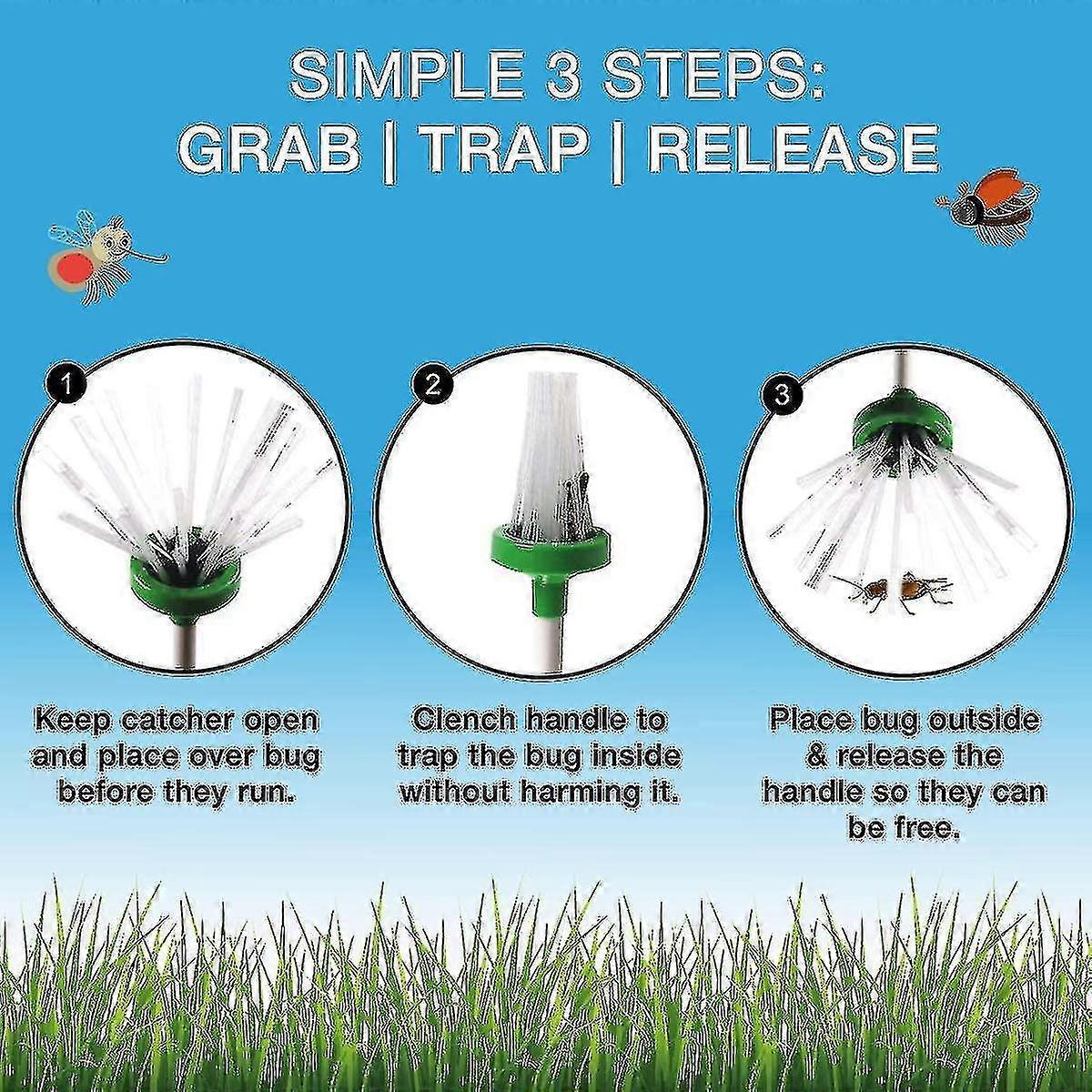 SIMPLE 3 STEPS:
GRAB | TRAP | RELEASE

1

2

3

Keep catcher open and place over bug before they run.

Clench handle to trap the bug inside without harming it.

Place bug outside & release the handle so they can be free.