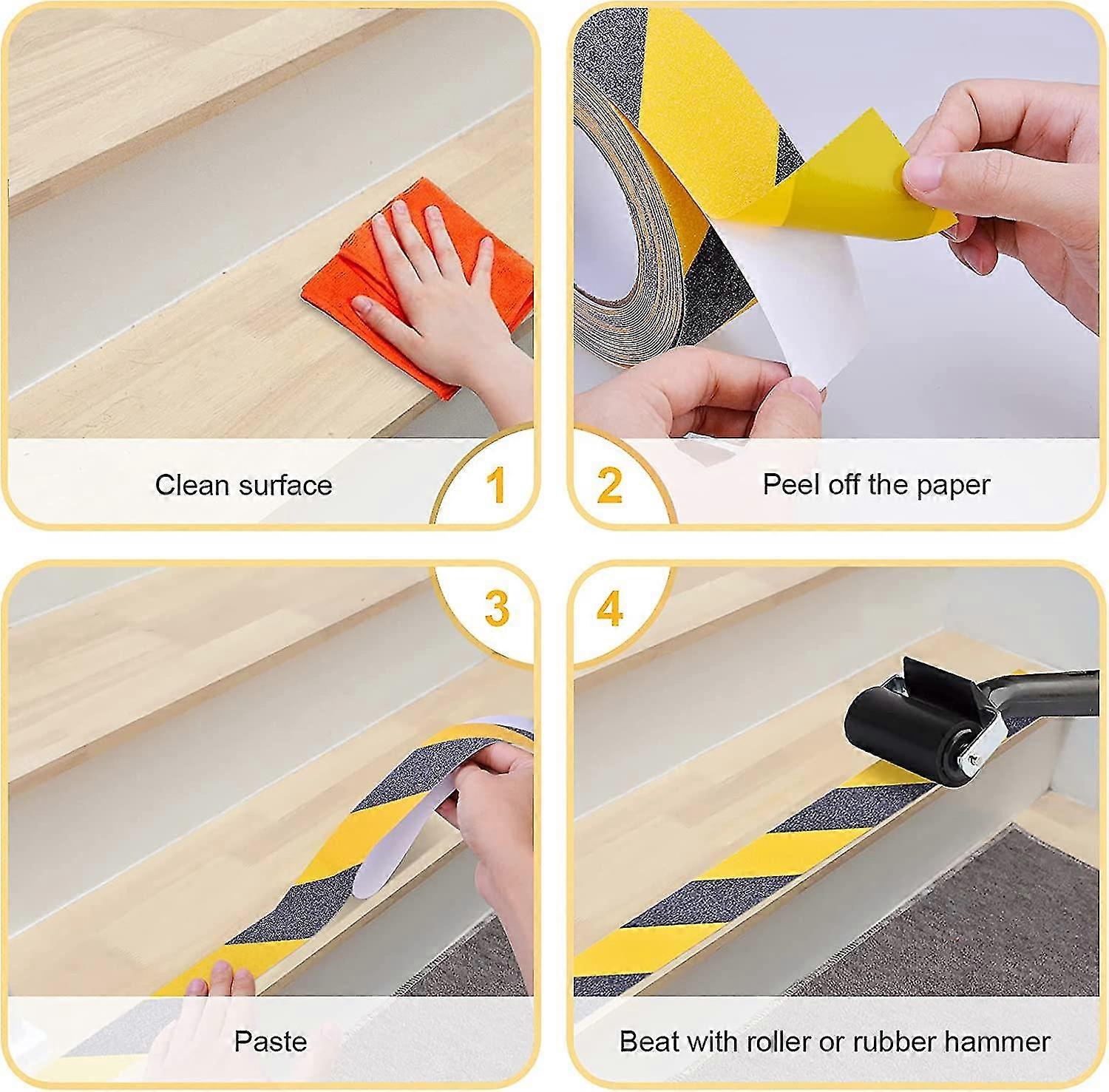 Clean surface

1

2

Peel off the paper

3

Paste

4

Beat with roller or rubber hammer