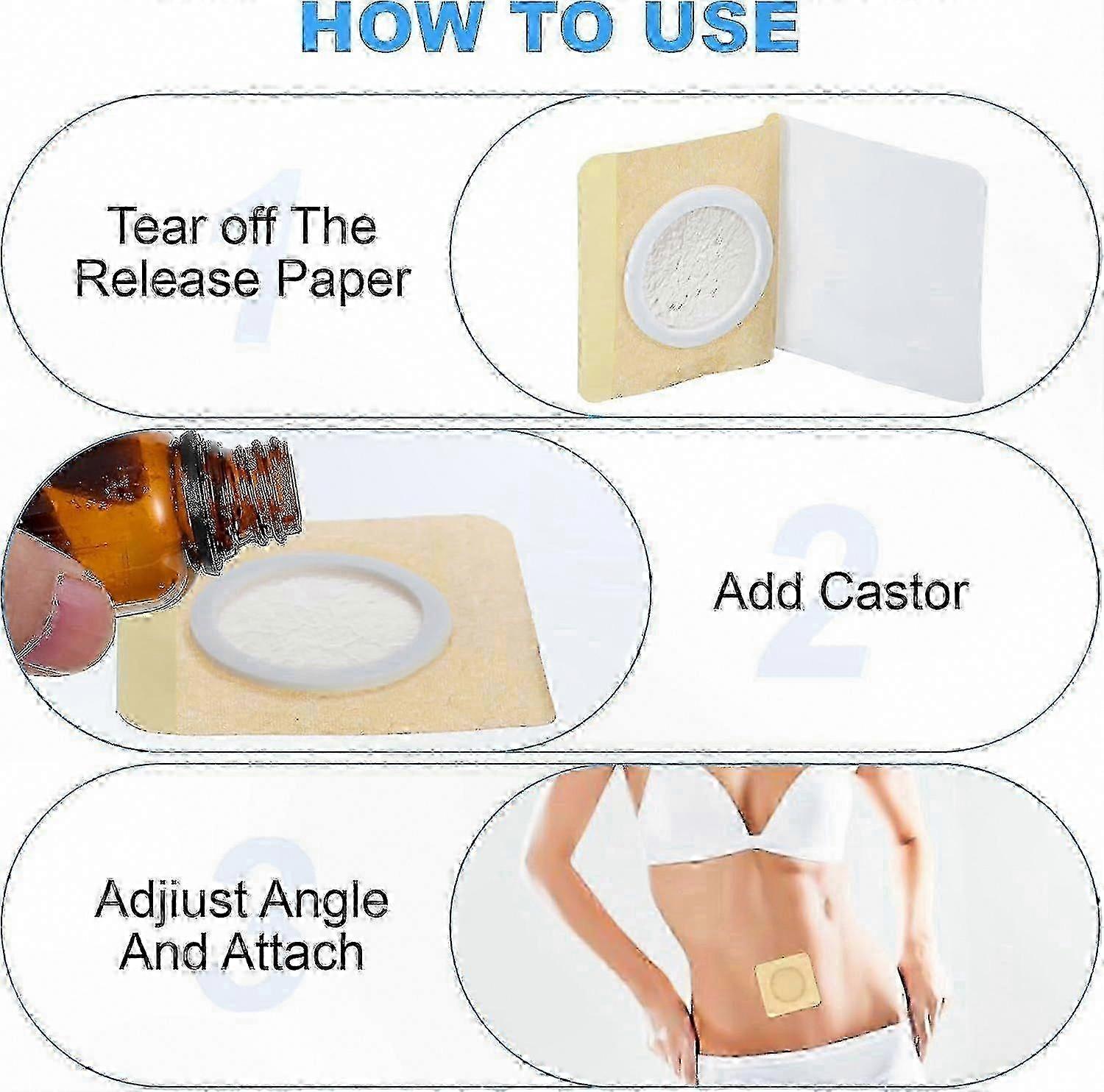 HOW TO USE

1

Tear off The Release Paper

2

Add Castor

3

Adjiust Angle And Attach