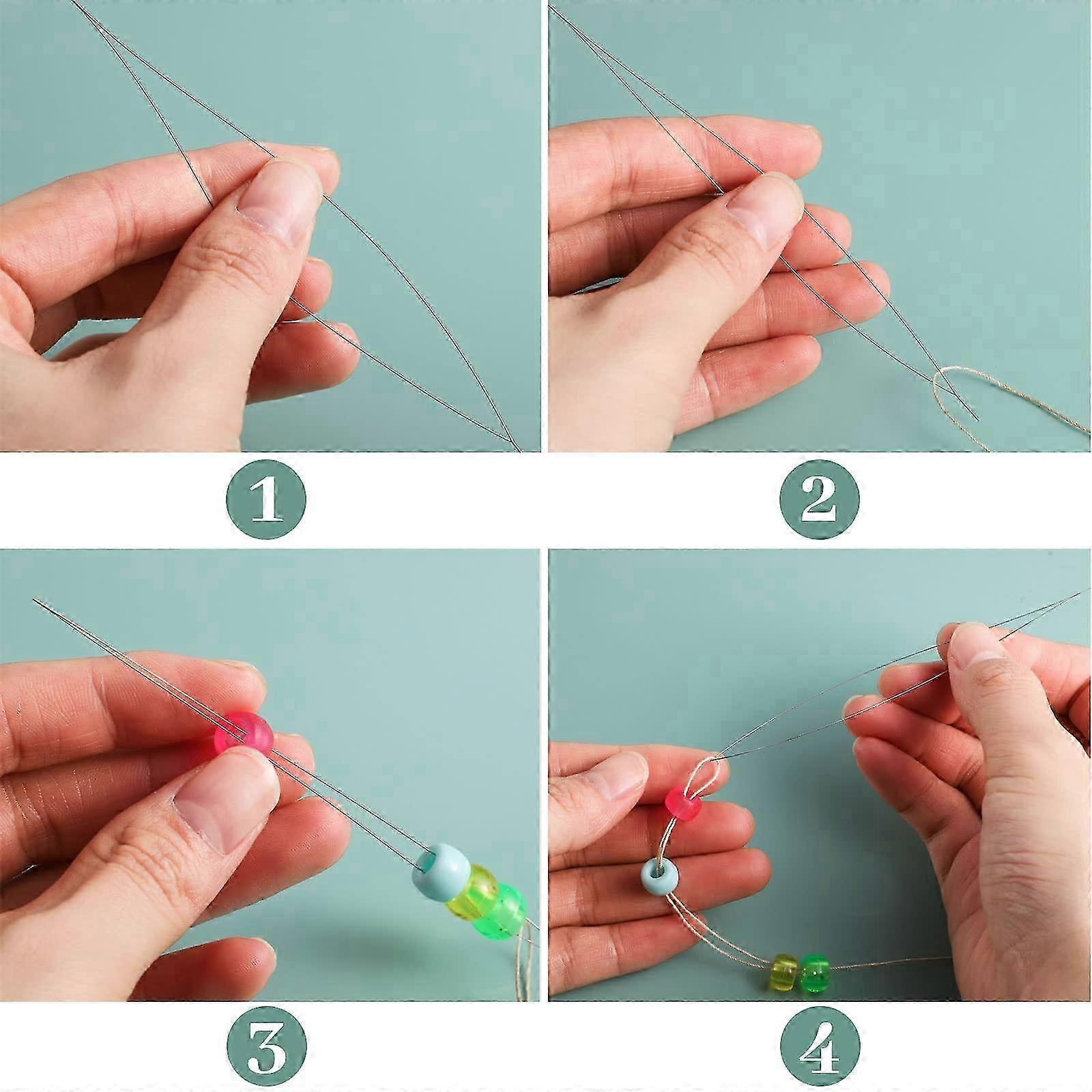 1

2

3

4