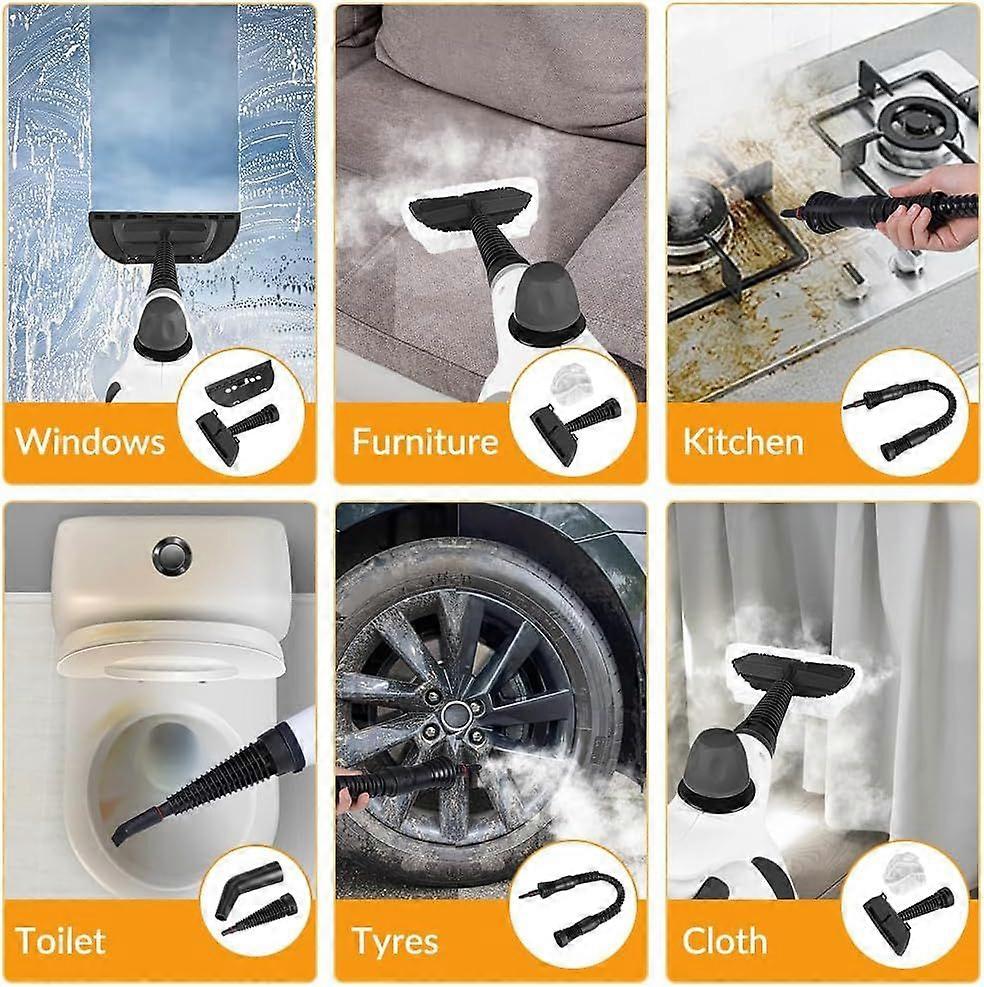 Windows

Furniture

Kitchen

Toilet

Tyres

Cloth