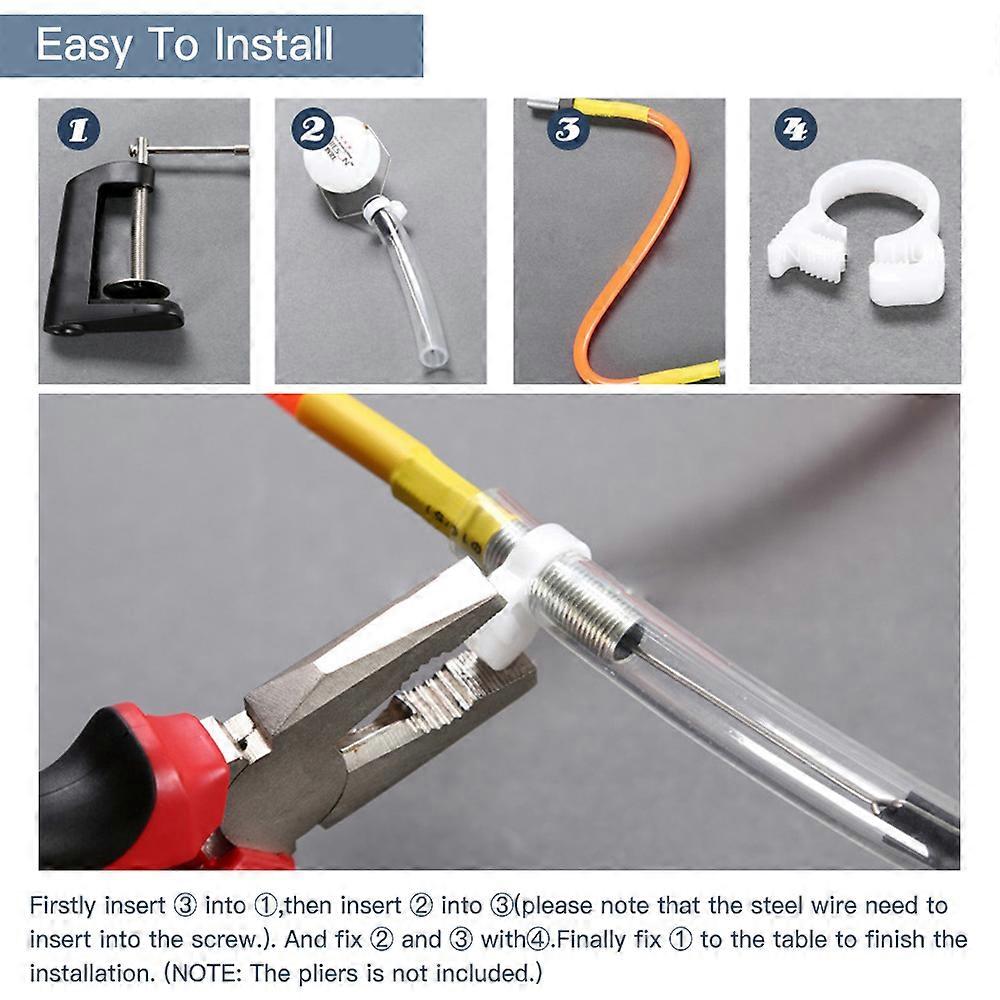 Easy To Install

1

2

3

4

Firstly insert ③ into ①,then insert ② into ③(please note that the steel wire need to insert into the screw.). And fix ② and ③ with④.Finally fix ① to the table to finish the installation. (NOTE: The pliers is not included.)