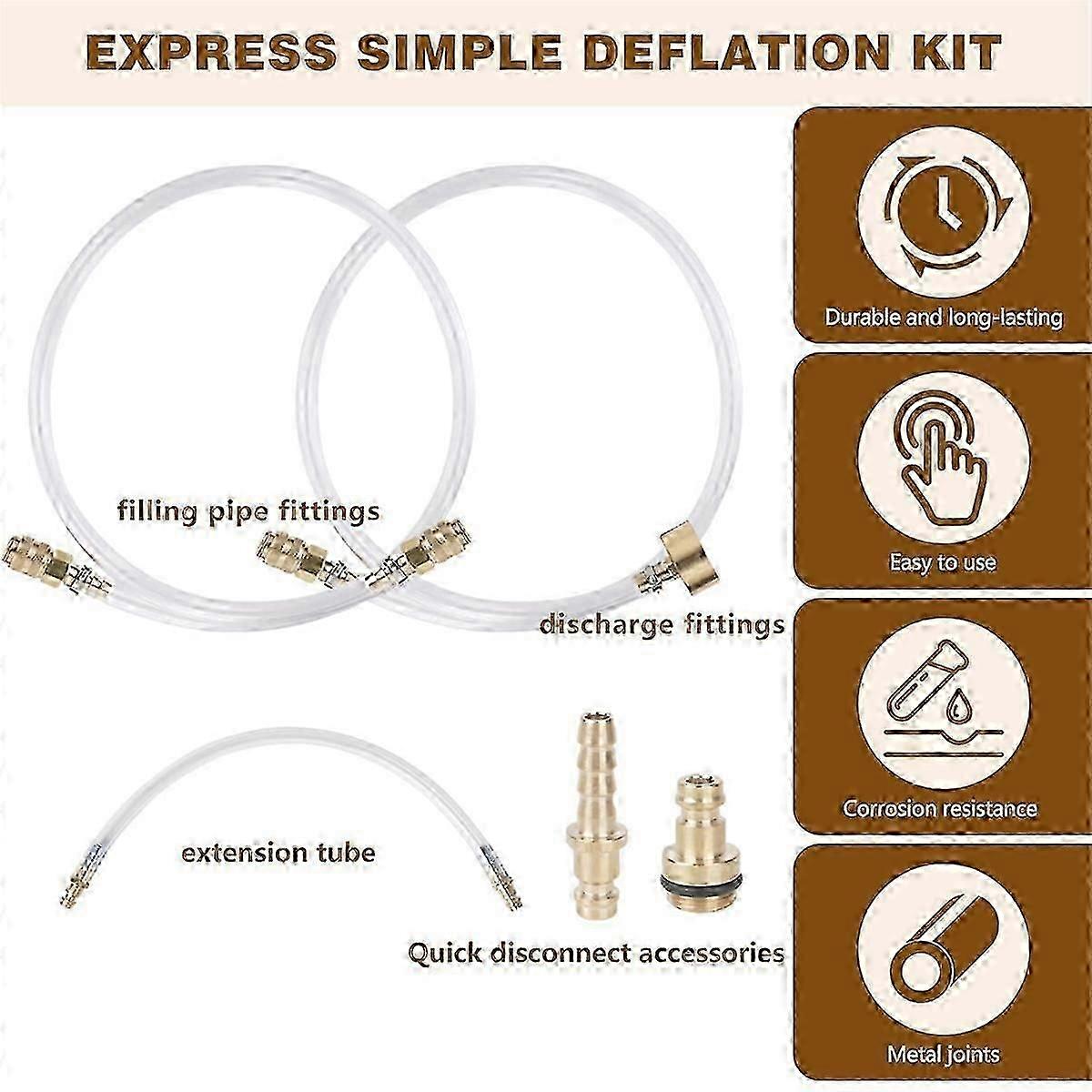 EXPRESS SIMPLE DEFLATION KIT

filling pipe fittings

discharge fittings

extension tube

Quick disconnect accessories

Durable and long-lasting

Easy to use

Corrosion resistance

Metal joints