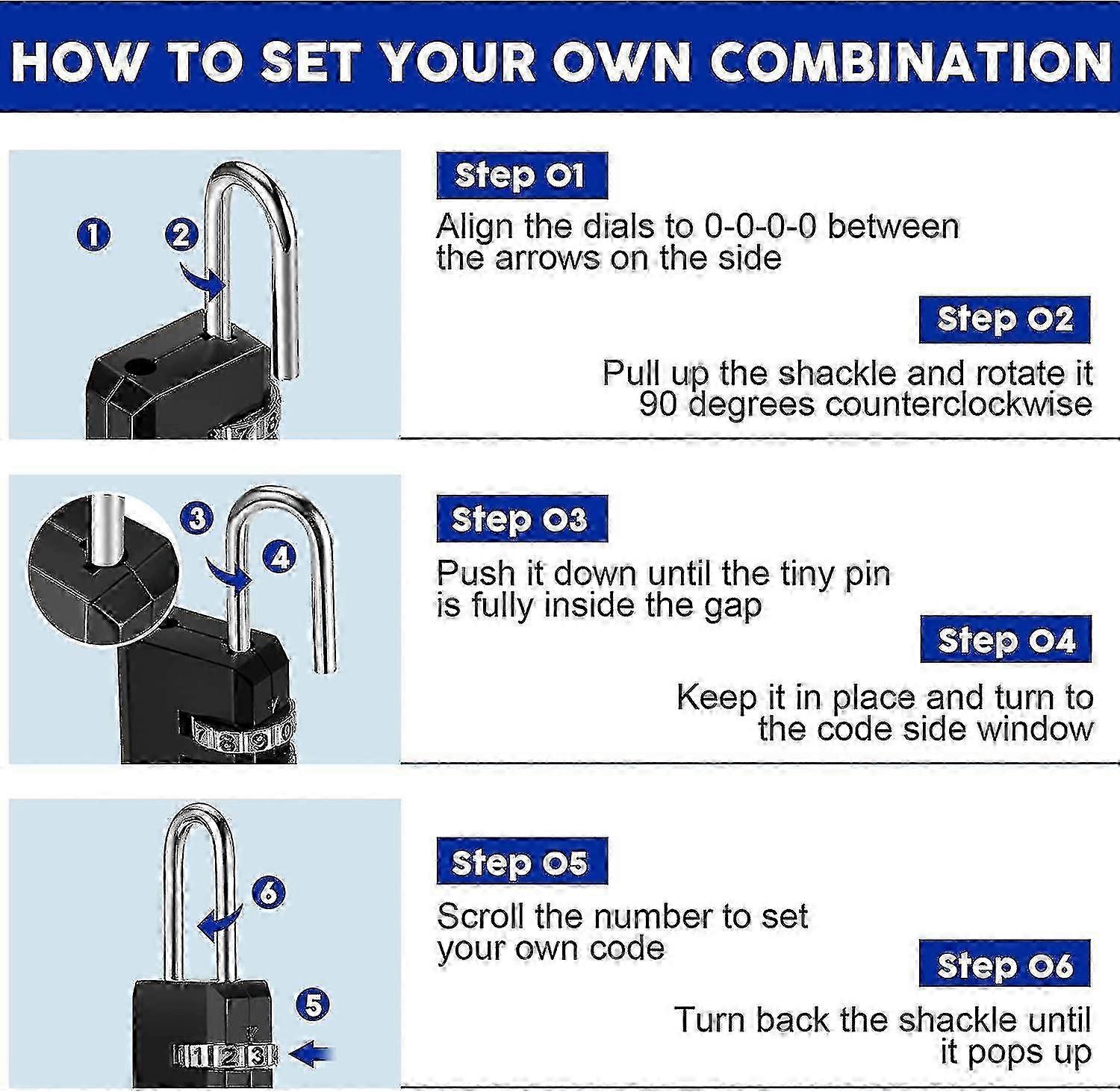 HOW TO SET YOUR OWN COMBINATION

1
2

Step 01
Align the dials to 0-0-0-0 between the arrows on the side

Step 02
Pull up the shackle and rotate it 90 degrees counterclockwise

3
4
7 8 9 0

Step 03
Push it down until the tiny pin is fully inside the gap

Step 04
Keep it in place and turn to the code side window

6
5
1 2 3

Step 05
Scroll the number to set your own code

Step 06
Turn back the shackle until it pops up