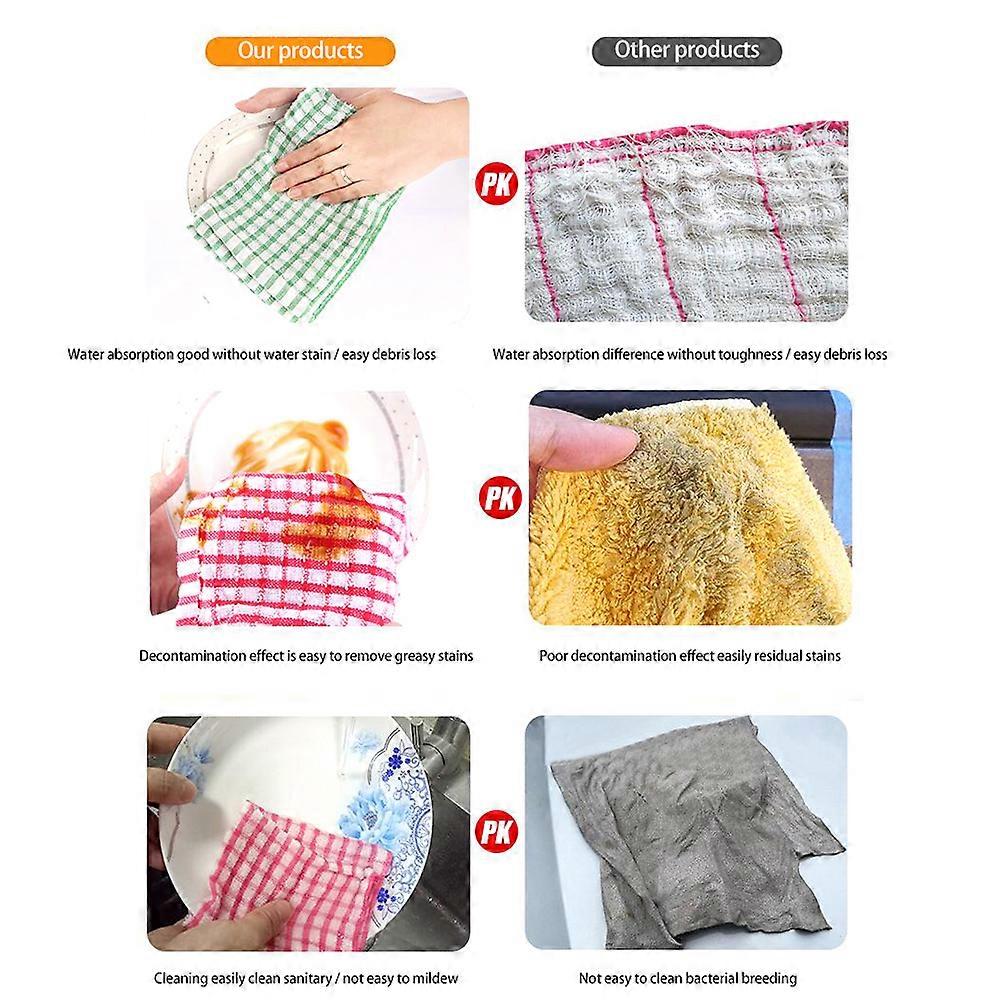 Our products

Other products

PK

Water absorption good without water stain / easy debris loss

Water absorption difference without toughness / easy debris loss

PK

Decontamination effect is easy to remove greasy stains

Poor decontamination effect easily residual stains

PK

Cleaning easily clean sanitary / not easy to mildew

Not easy to clean bacterial breeding