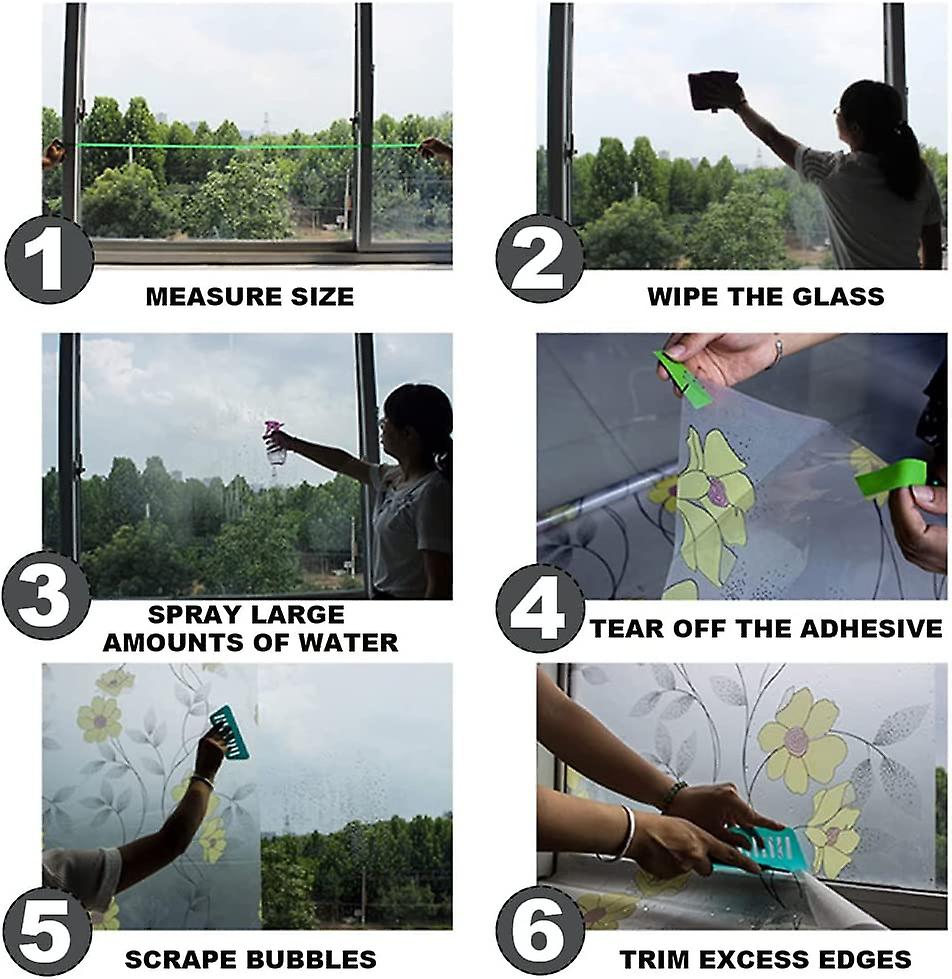 1
MEASURE SIZE

2
WIPE THE GLASS

3
SPRAY LARGE AMOUNTS OF WATER

4
TEAR OFF THE ADHESIVE

5
SCRAPE BUBBLES

6
TRIM EXCESS EDGES