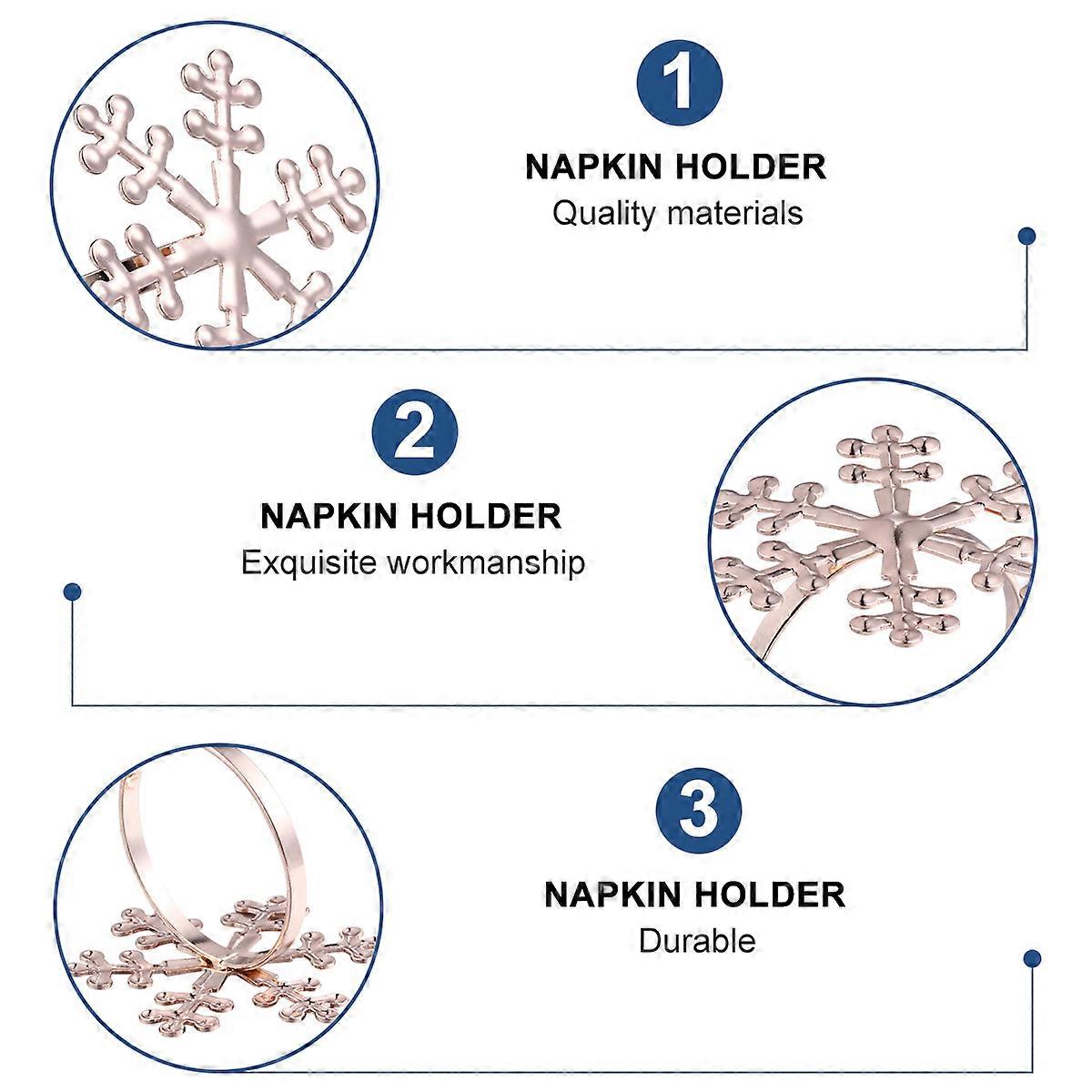 1

NAPKIN HOLDER
Quality materials

2

NAPKIN HOLDER
Exquisite workmanship

3

NAPKIN HOLDER
Durable