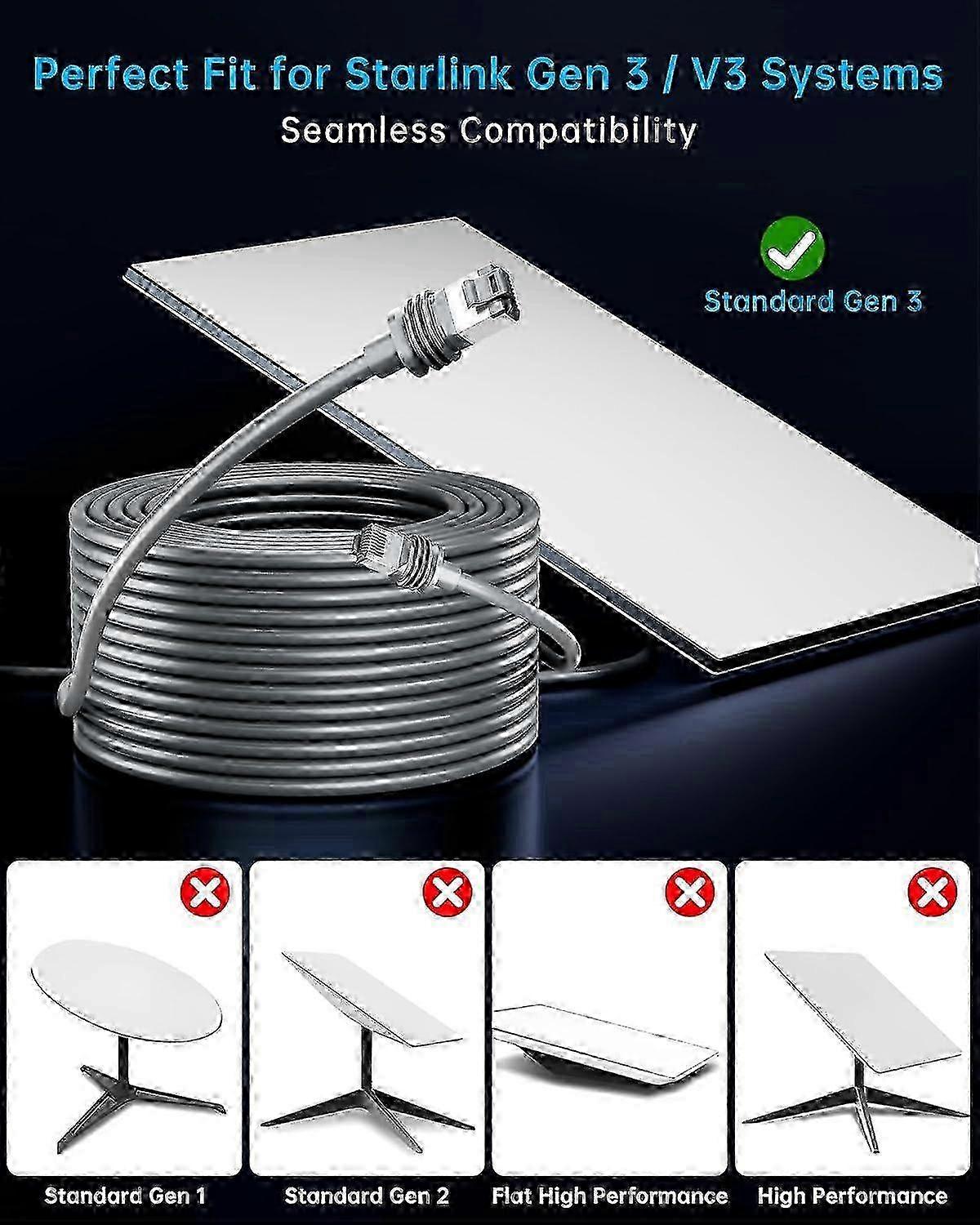 Perfect Fit for Starlink Gen 3 / V3 Systems
Seamless Compatibility

Standard Gen 3

Standard Gen 1

Standard Gen 2

Flat High Performance

High Performance