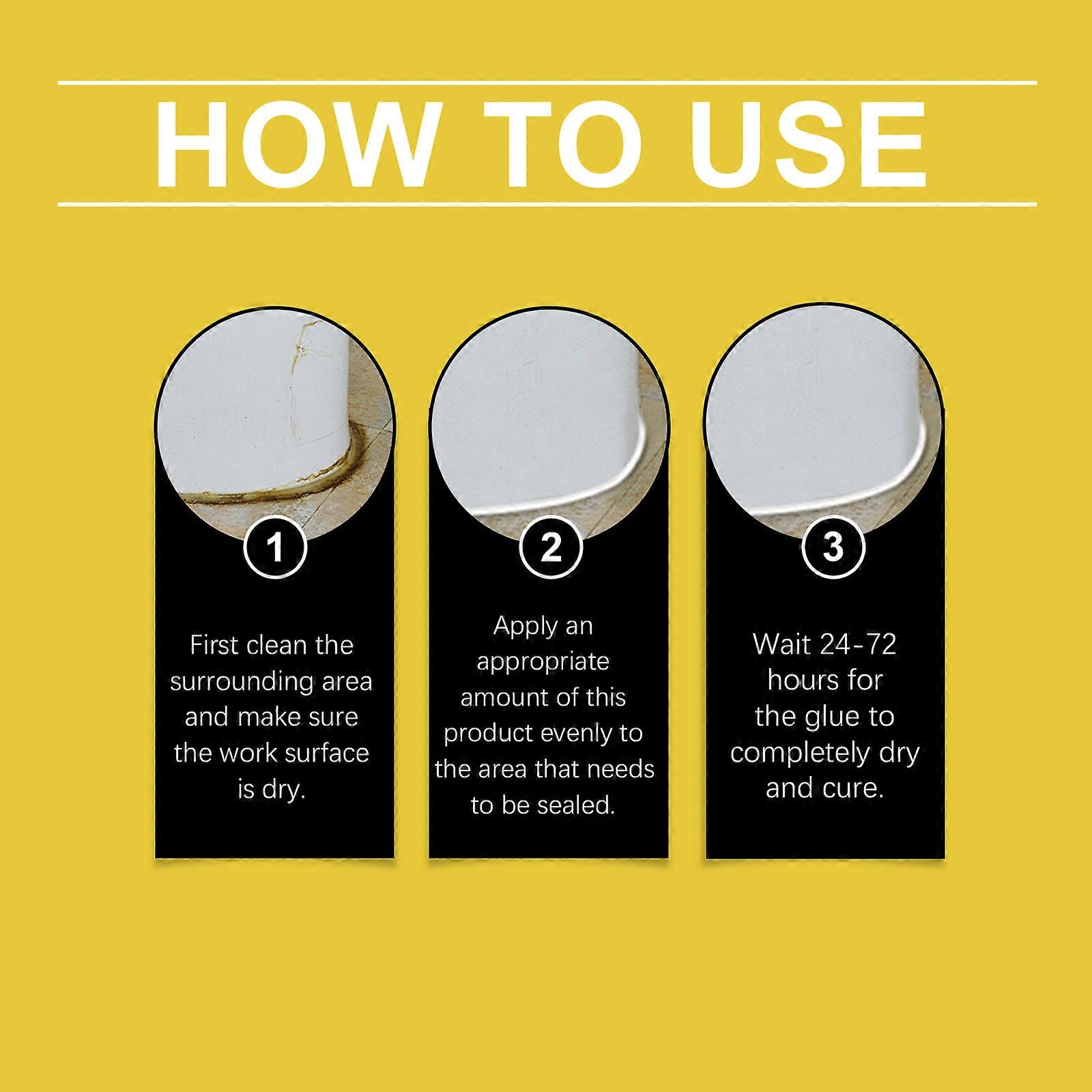 HOW TO USE

1

First clean the surrounding area and make sure the work surface is dry.

2

Apply an appropriate amount of this product evenly to the area that needs to be sealed.

3

Wait 24-72 hours for the glue to completely dry and cure.