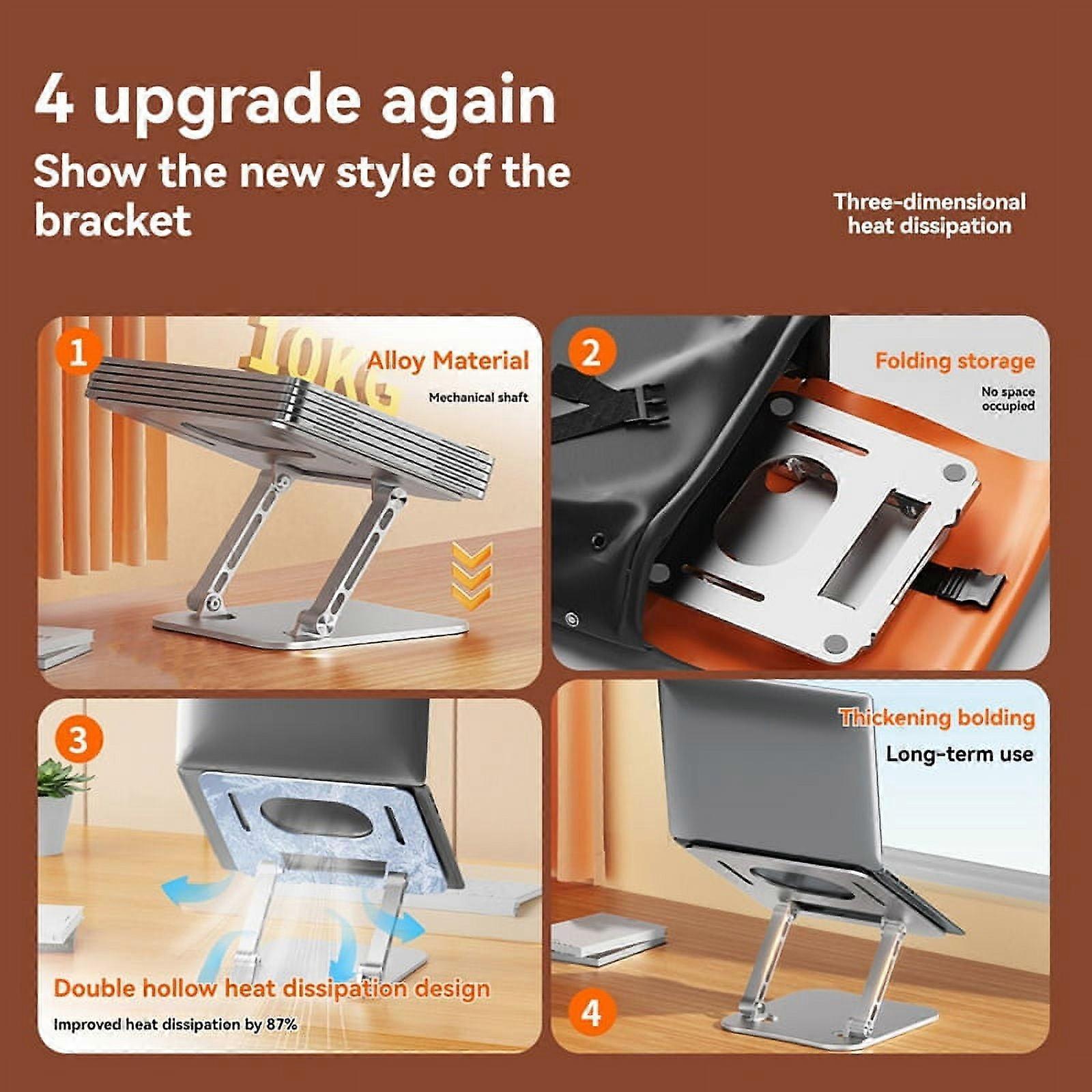 4 upgrade again

Show the new style of the bracket

Three-dimensional heat dissipation

1

10KG

Alloy Material

Mechanical shaft

2

Folding storage

No space occupied

3

Double hollow heat dissipation design

Improved heat dissipation by 87%

Thickening bolding

Long-term use

4