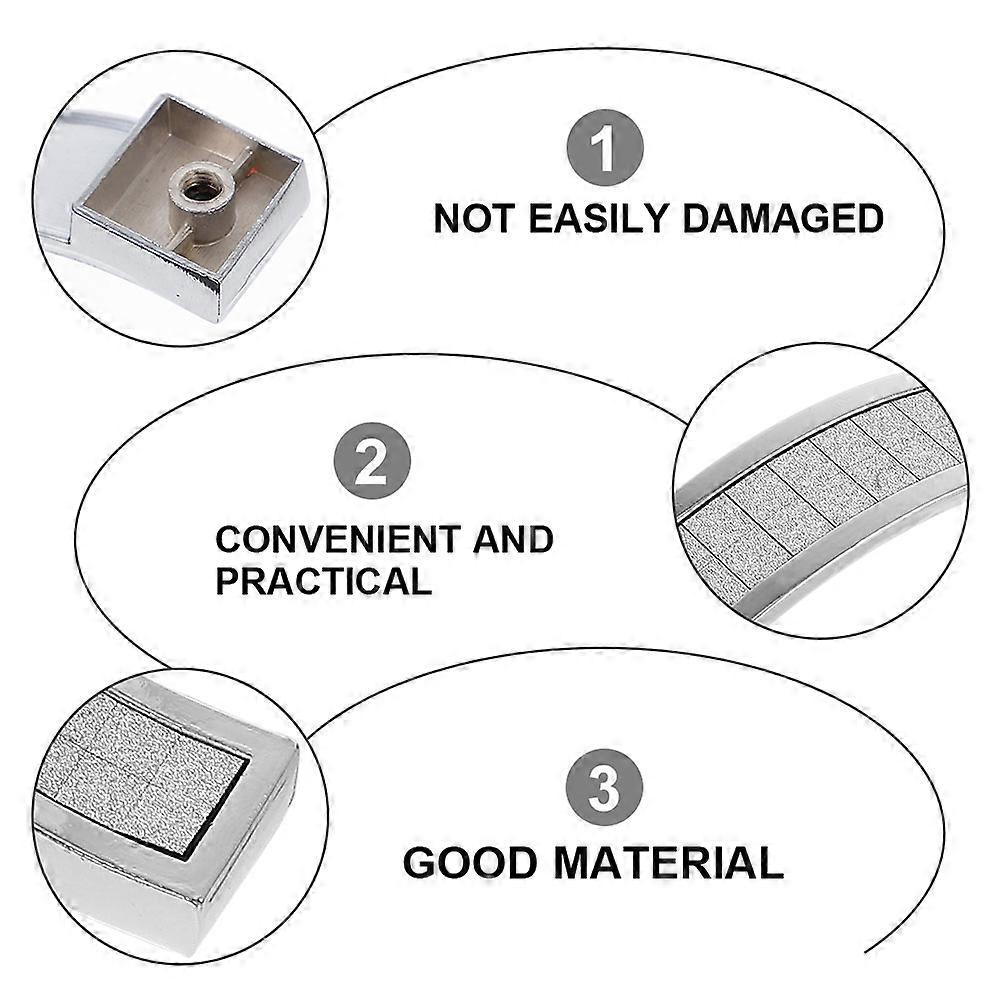 1

NOT EASILY DAMAGED

2

CONVENIENT AND PRACTICAL

3

GOOD MATERIAL