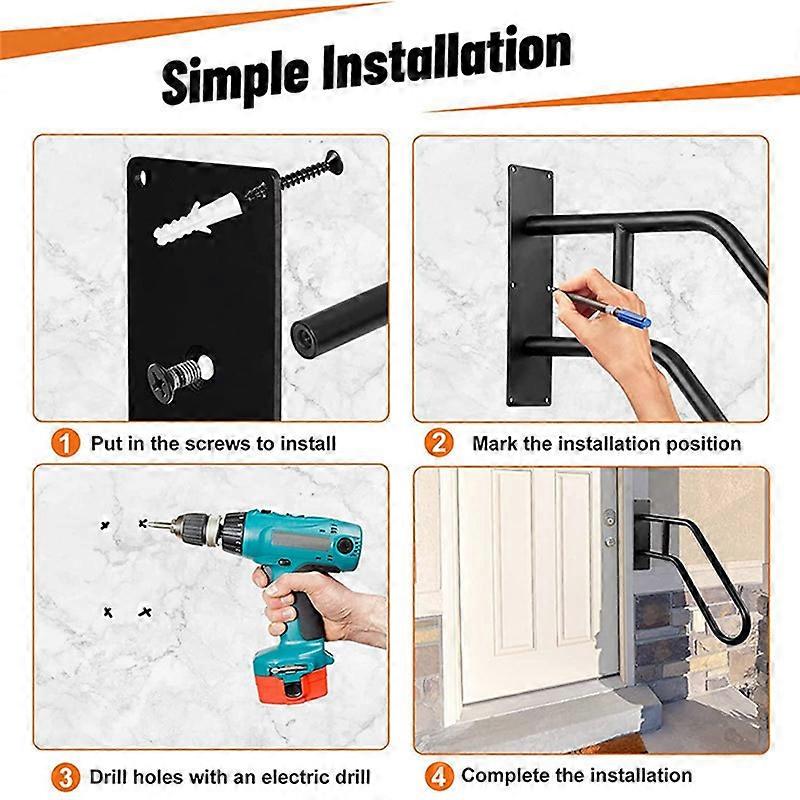 Simple Installation

1 Put in the screws to install

2 Mark the installation position

3 Drill holes with an electric drill

4 Complete the installation