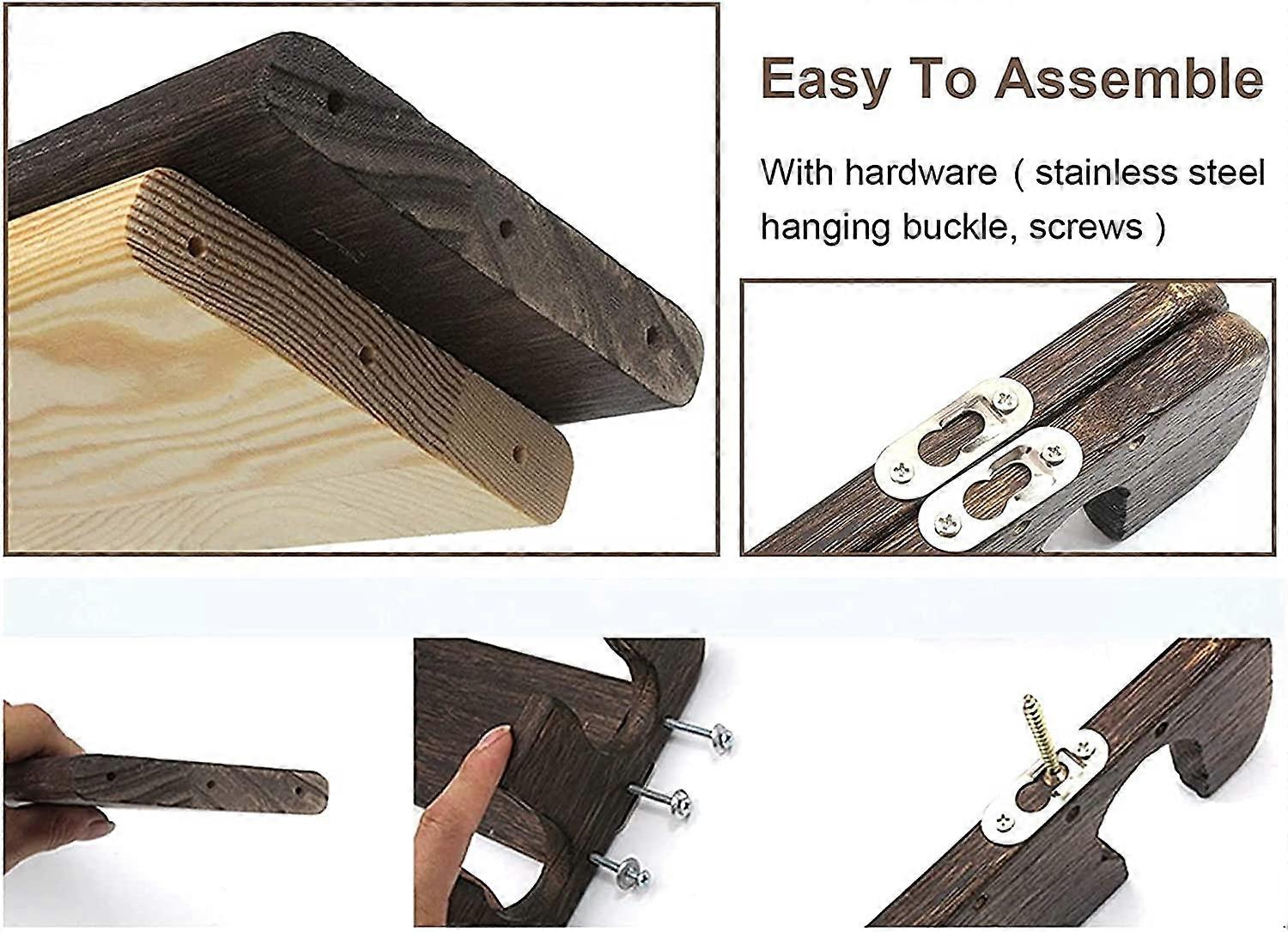 Easy To Assemble

With hardware ( stainless steel hanging buckle, screws )