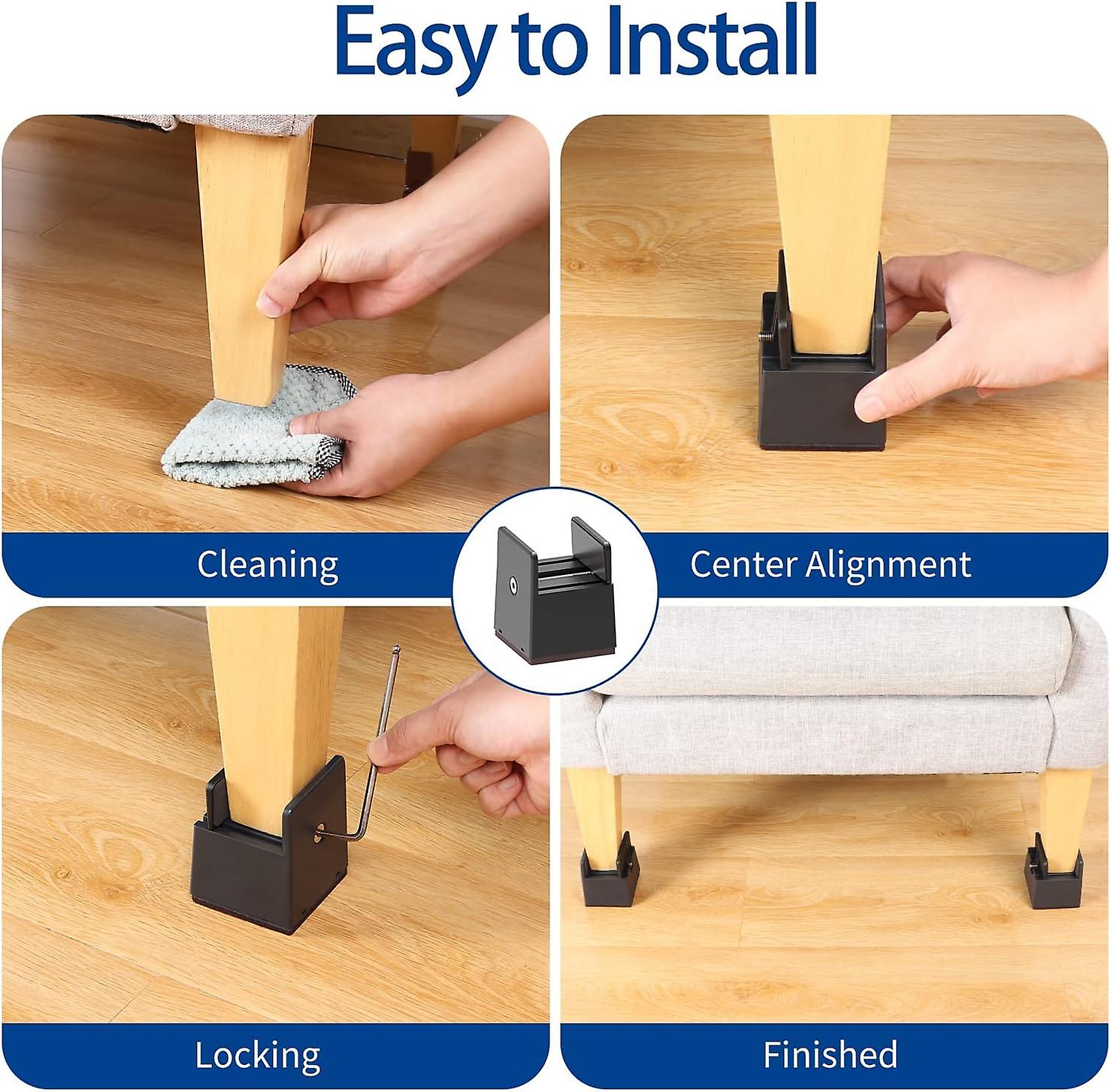 Easy to Install

Cleaning

Center Alignment

Locking

Finished