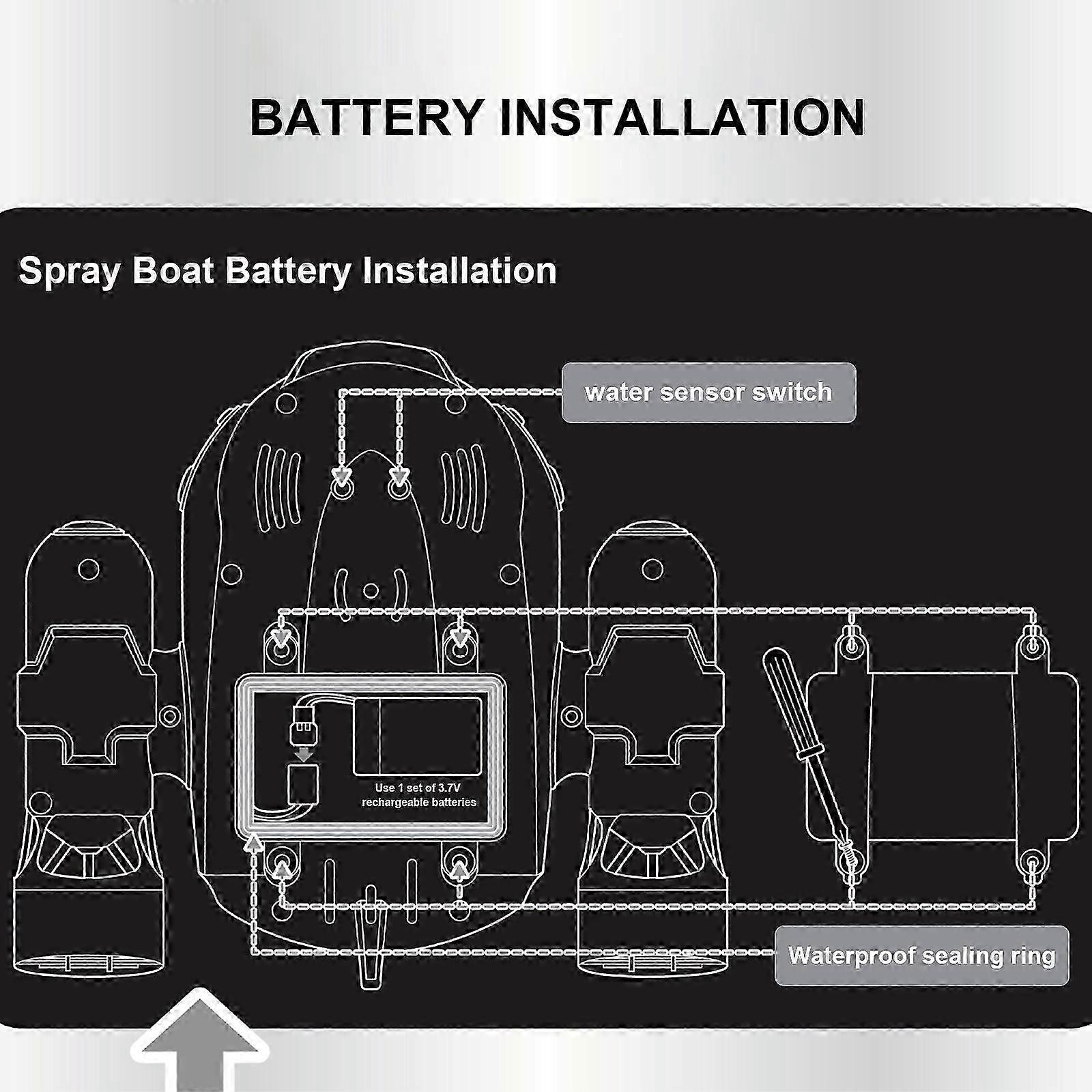 BATTERY INSTALLATION

Spray Boat Battery Installation

water sensor switch

Use 1 set of 3.7V rechargeable batteries

Waterproof sealing ring