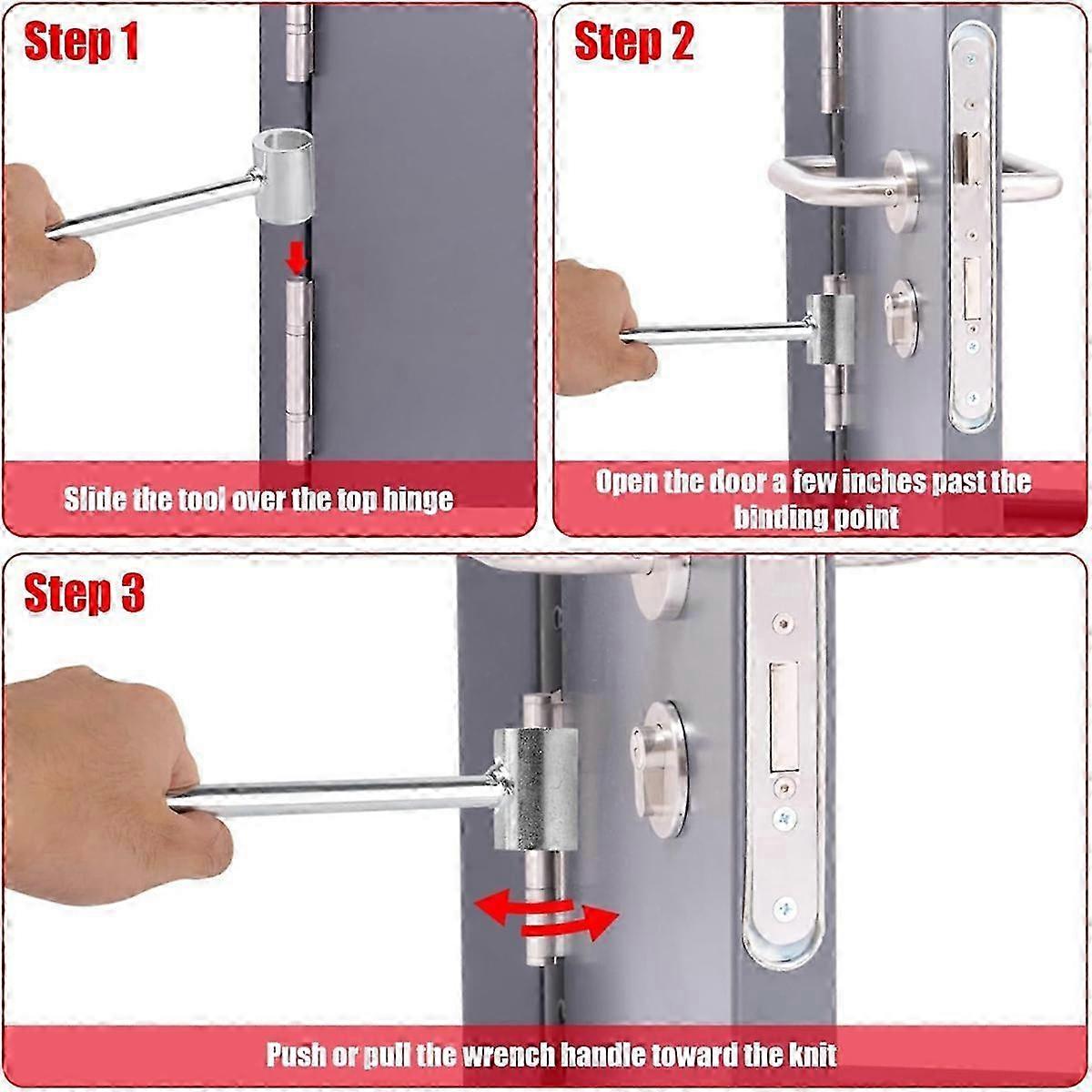 Step 1

Slide the tool over the top hinge

Step 2

Open the door a few inches past the binding point

Step 3

Push or pull the wrench handle toward the knit