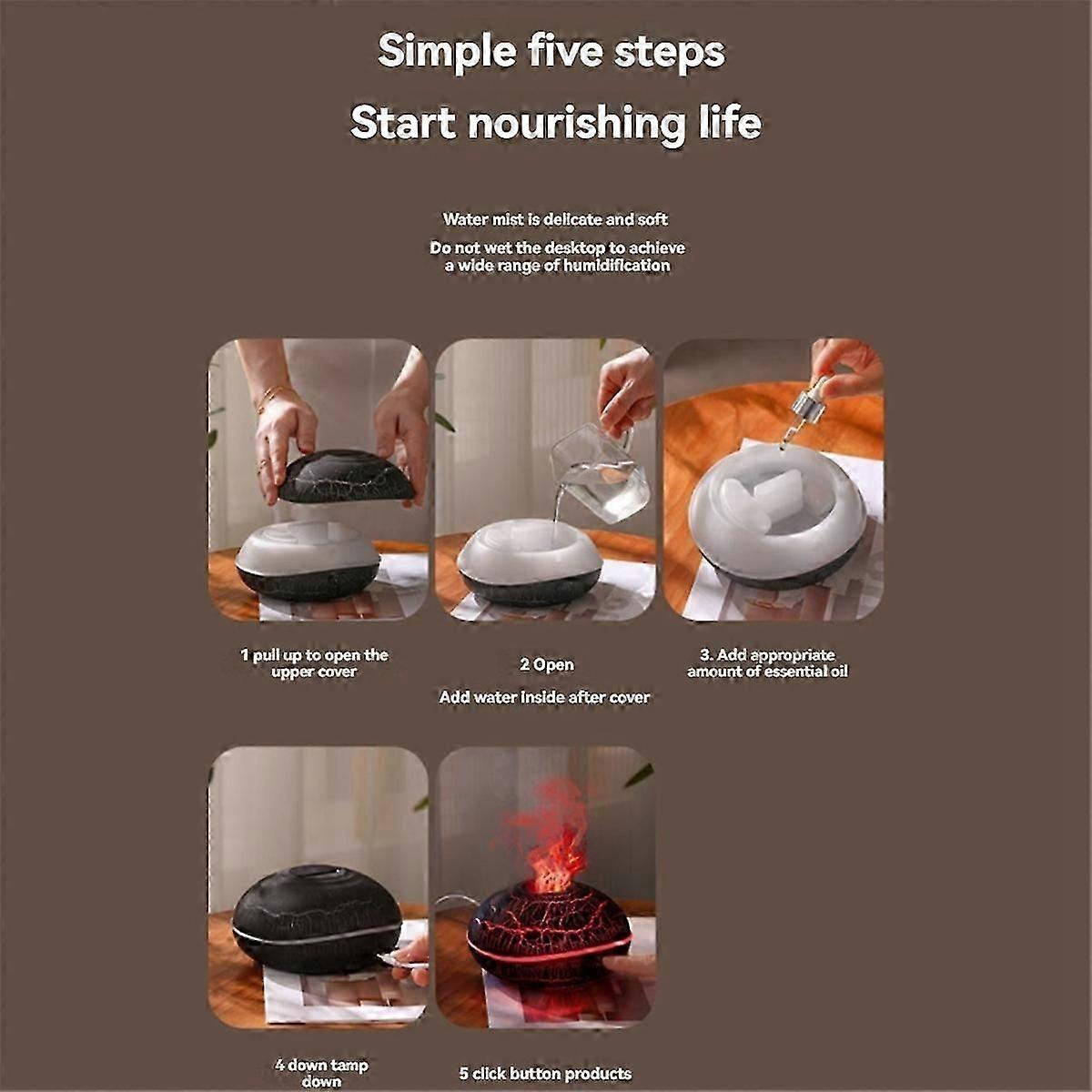 Simple five steps

Start nourishing life

Water mist is delicate and soft

Do not wet the desktop to achieve a wide range of humidification

1 pull up to open the upper cover

2 Open

Add water inside after cover

3. Add appropriate amount of essential oil

4 down tamp down

5 click button products