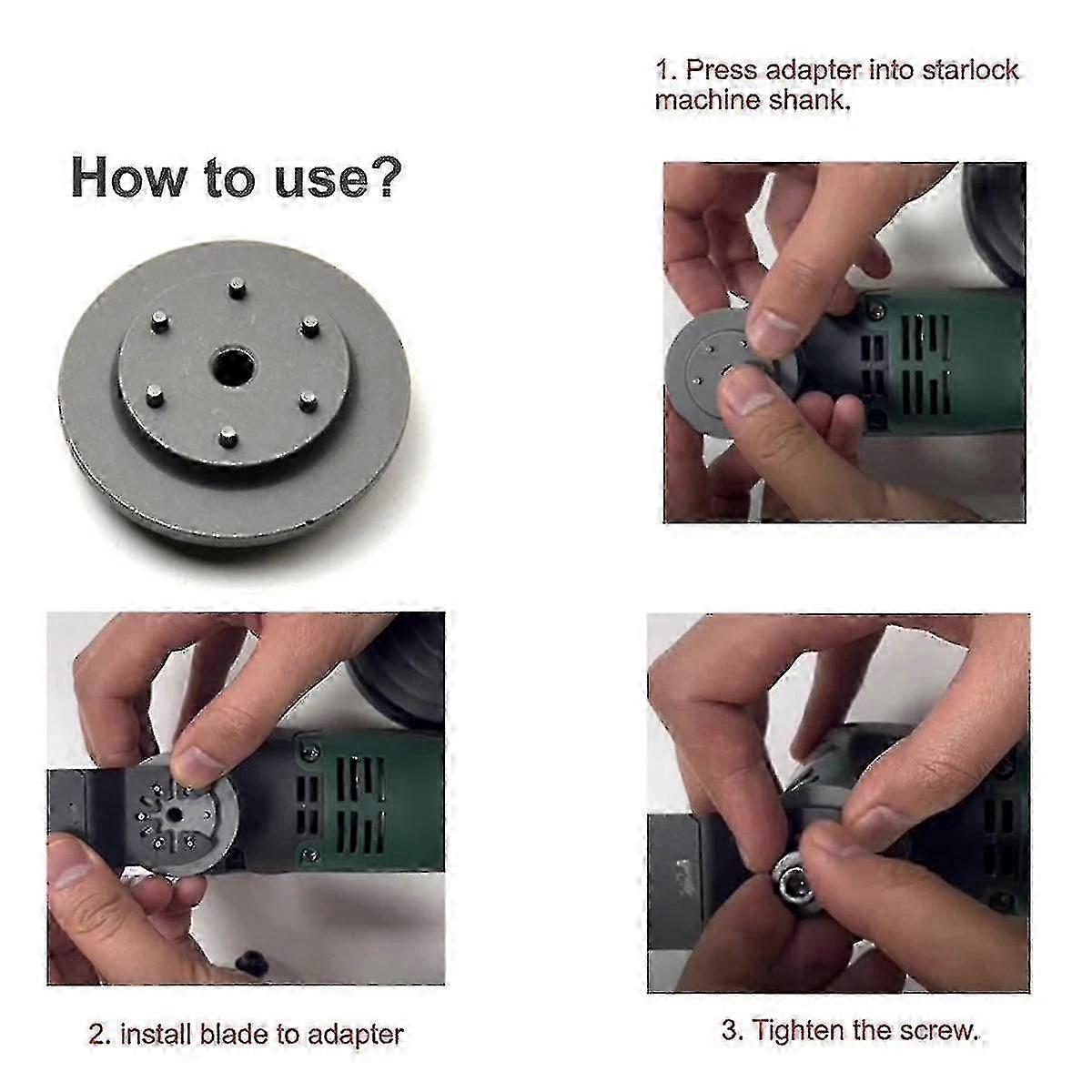 How to use?

1. Press adapter into starlock machine shank.

2. install blade to adapter

3. Tighten the screw.