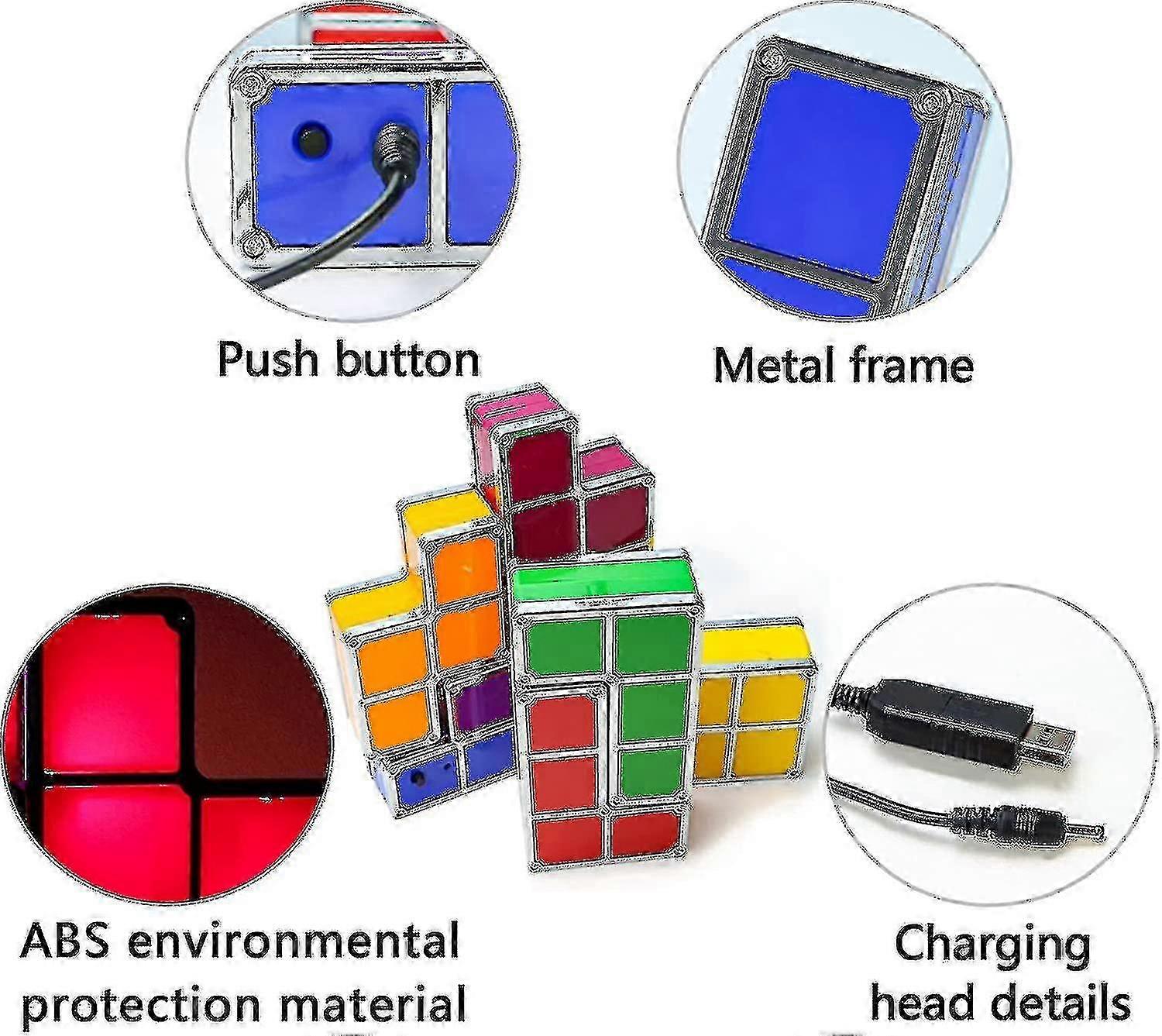 Push button

Metal frame

ABS environmental protection material

Charging head details