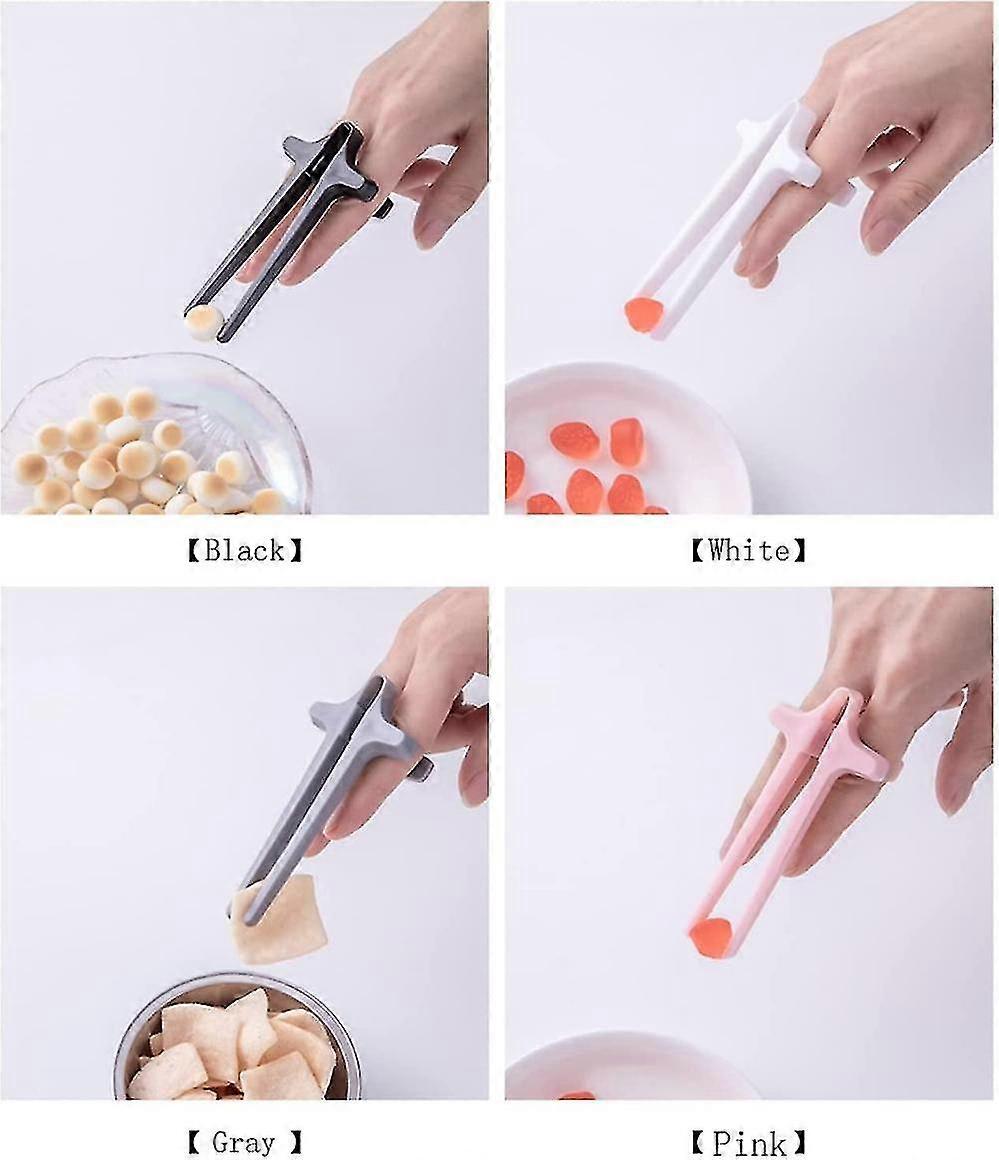 【Black】

【White】

【 Gray 】

【Pink】