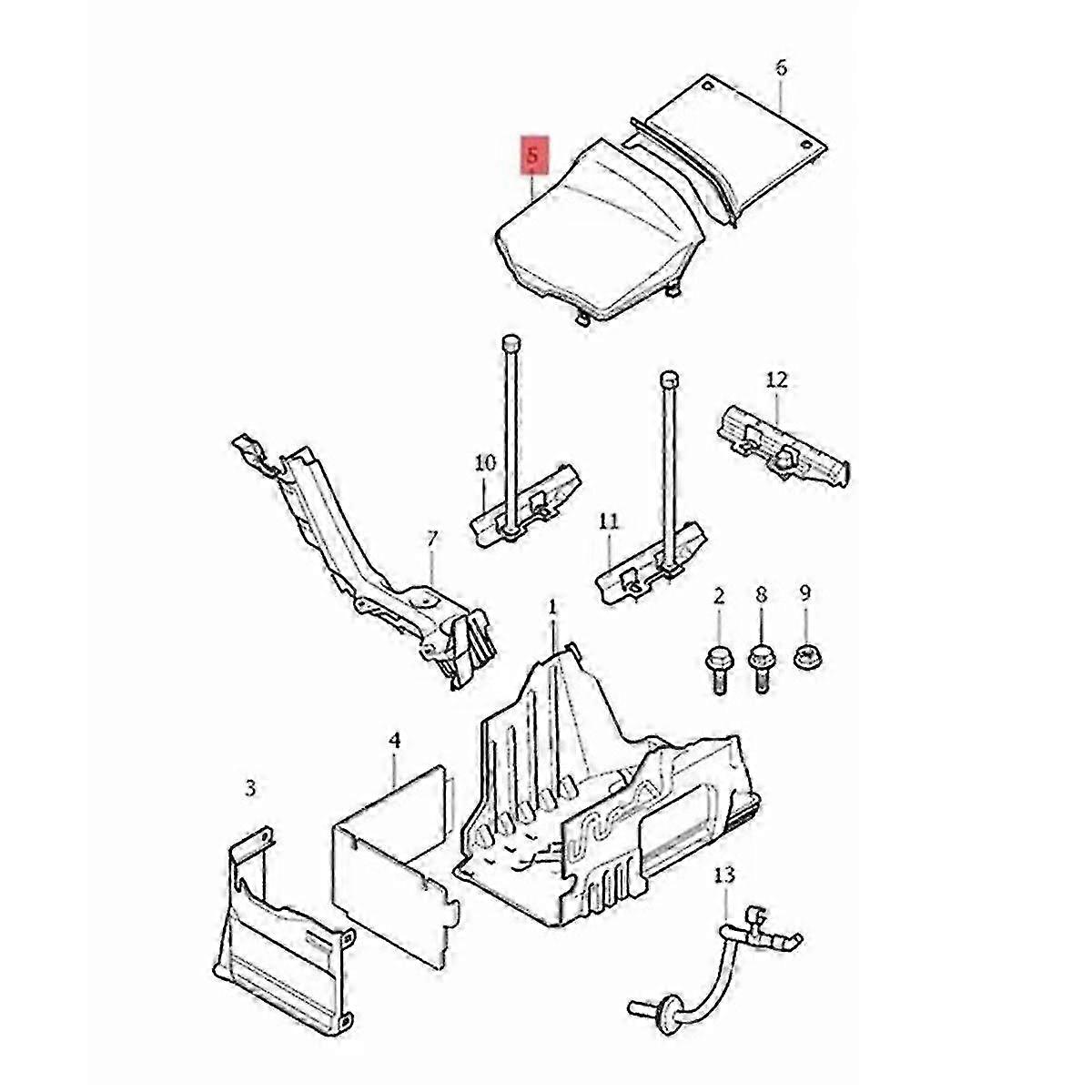 6
5
12
10
11
7
1
2
8
9
4
3
13