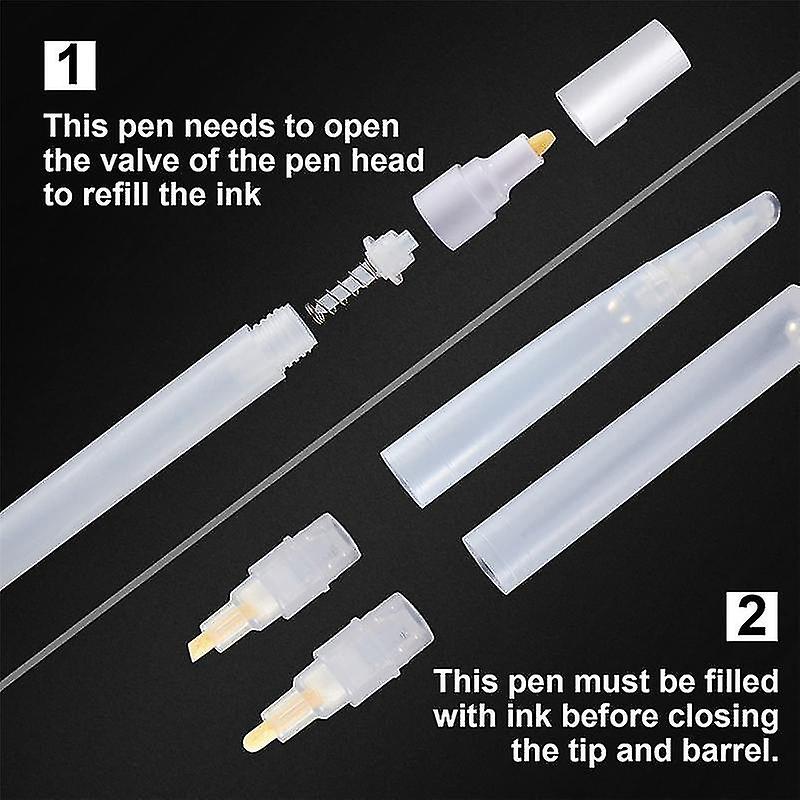 1

This pen needs to open the valve of the pen head to refill the ink

2

This pen must be filled with ink before closing the tip and barrel.