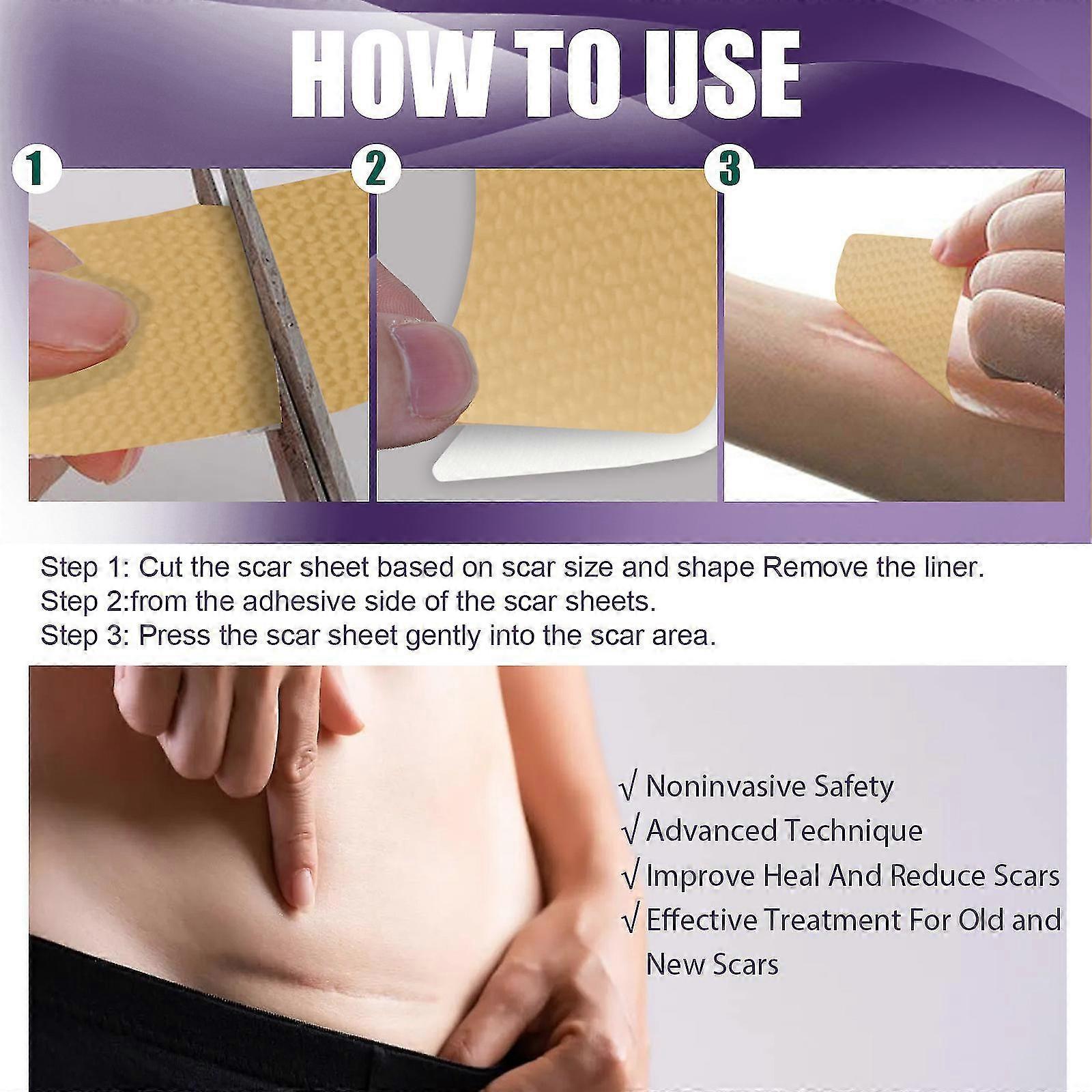 HOW TO USE

1

2

3

Step 1: Cut the scar sheet based on scar size and shape Remove the liner.
Step 2:from the adhesive side of the scar sheets.
Step 3: Press the scar sheet gently into the scar area.

√ Noninvasive Safety
√ Advanced Technique
√ Improve Heal And Reduce Scars
√ Effective Treatment For Old and New Scars