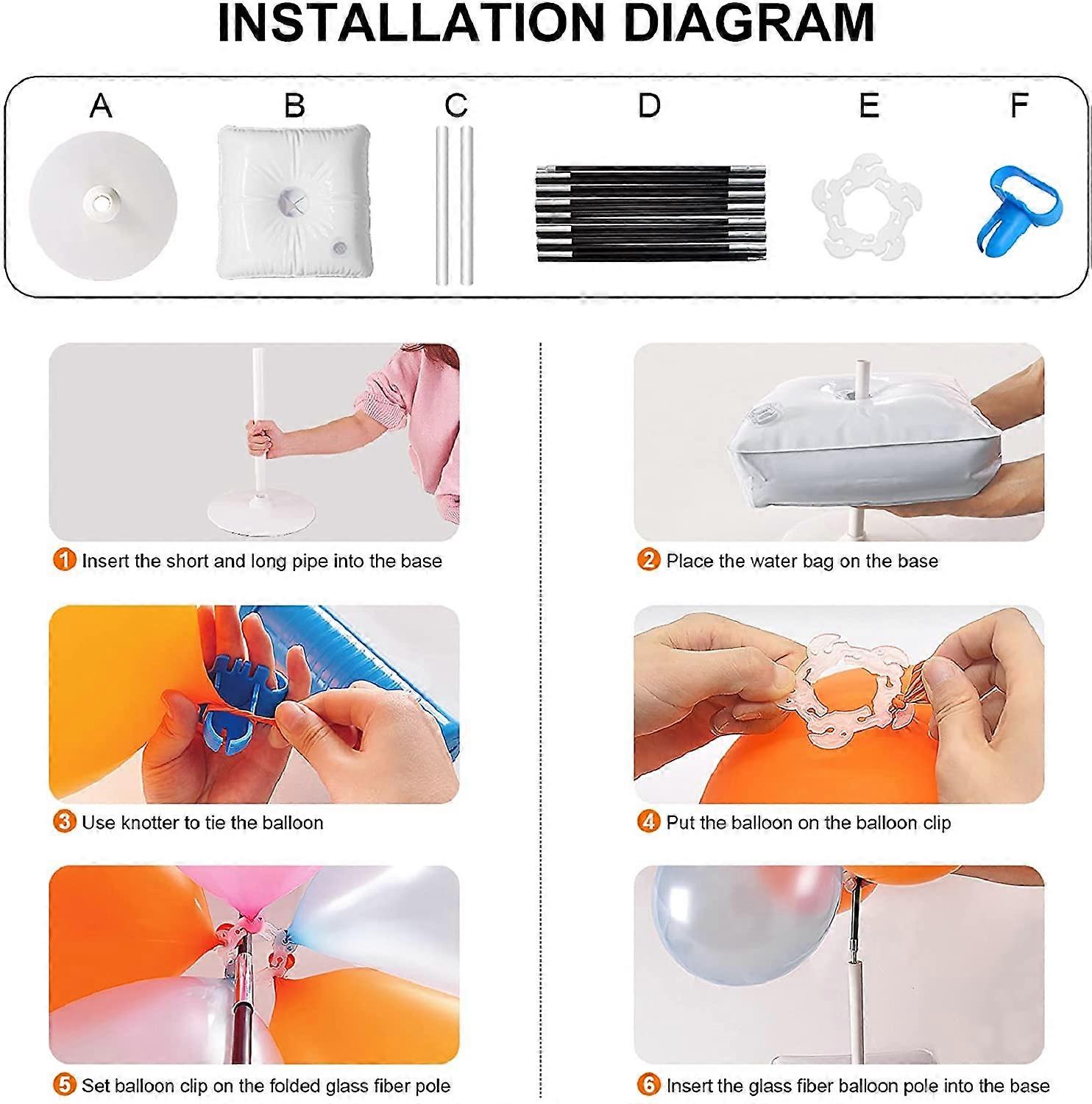 INSTALLATION DIAGRAM

A B C D E F

1 Insert the short and long pipe into the base

2 Place the water bag on the base

3 Use knotter to tie the balloon

4 Put the balloon on the balloon clip

5 Set balloon clip on the folded glass fiber pole

6 Insert the glass fiber balloon pole into the base