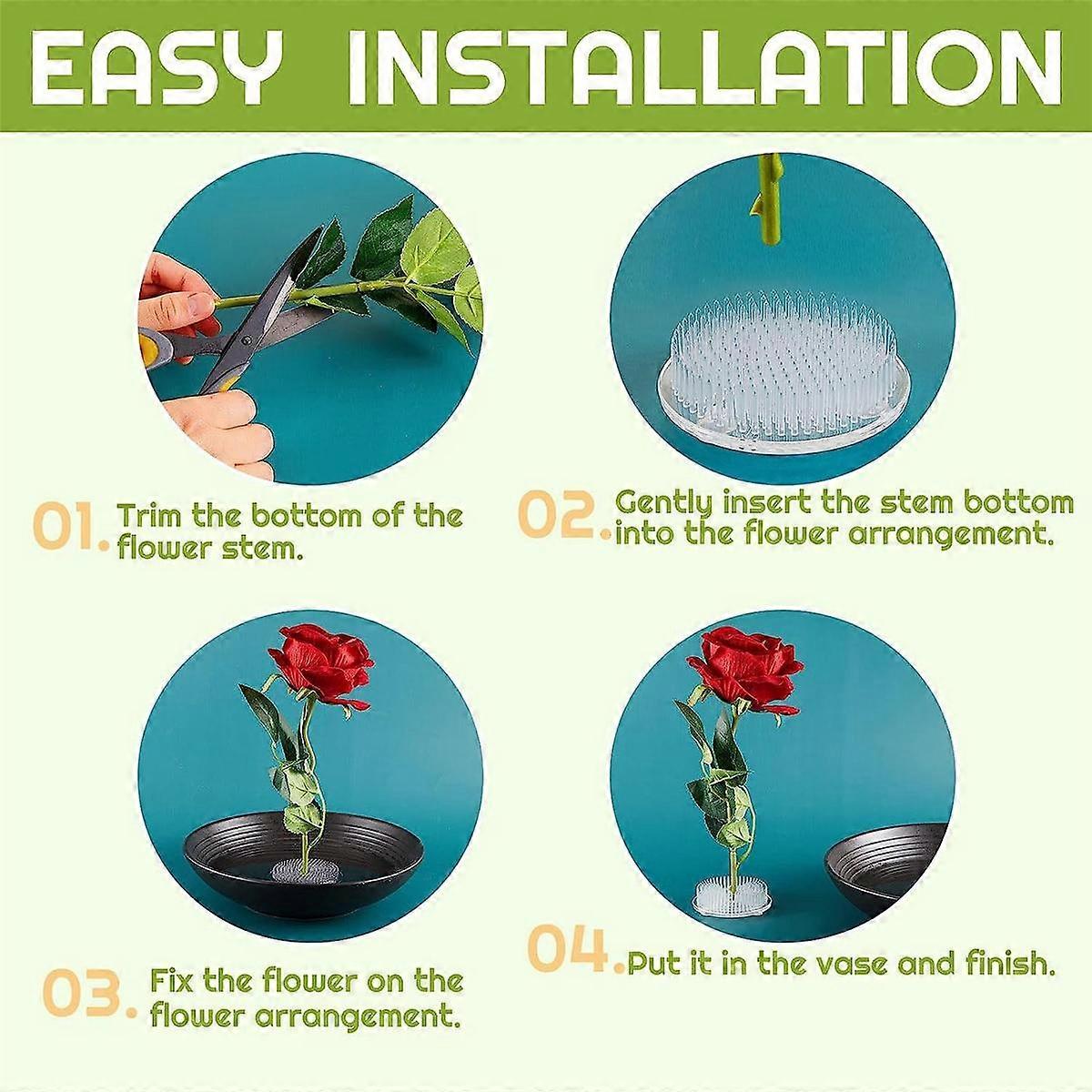 EASY INSTALLATION

01. Trim the bottom of the flower stem.

02. Gently insert the stem bottom into the flower arrangement.

03. Fix the flower on the flower arrangement.

04. Put it in the vase and finish.