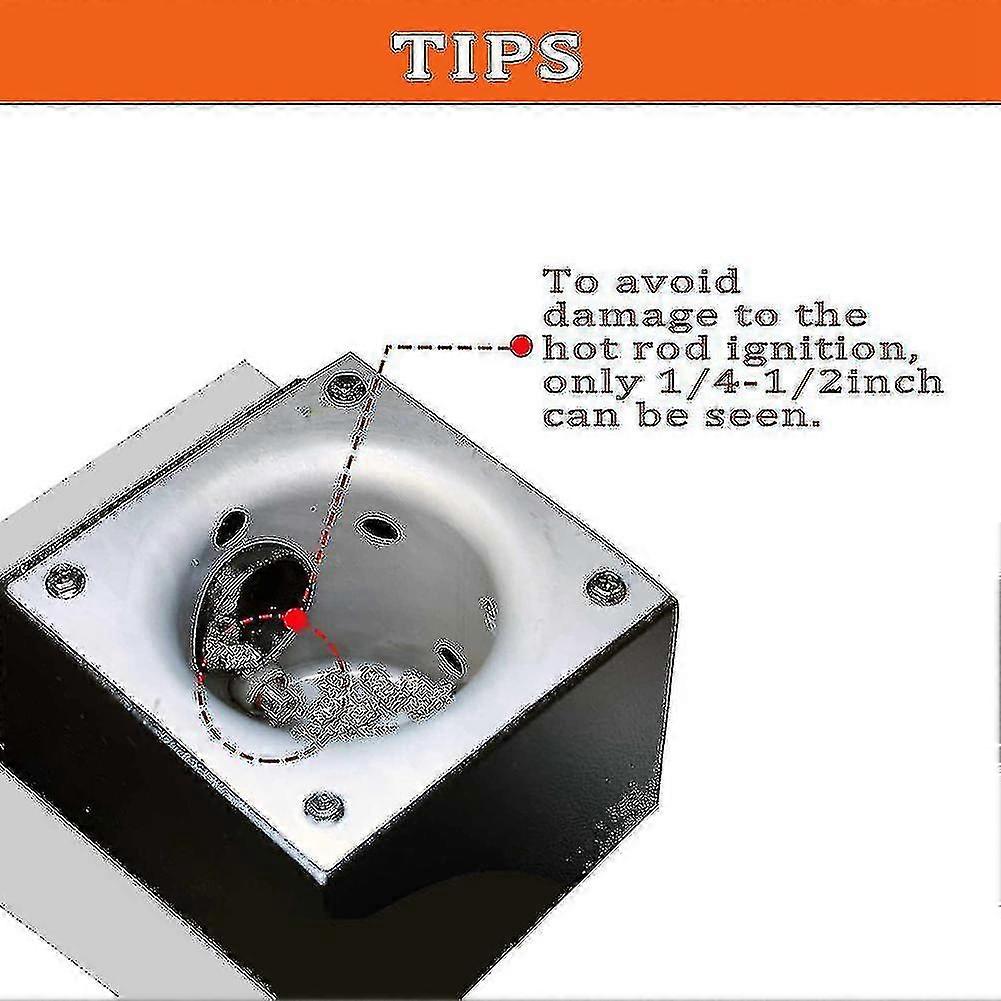 TIPS

To avoid damage to the hot rod ignition, only 1/4-1/2inch can be seen.